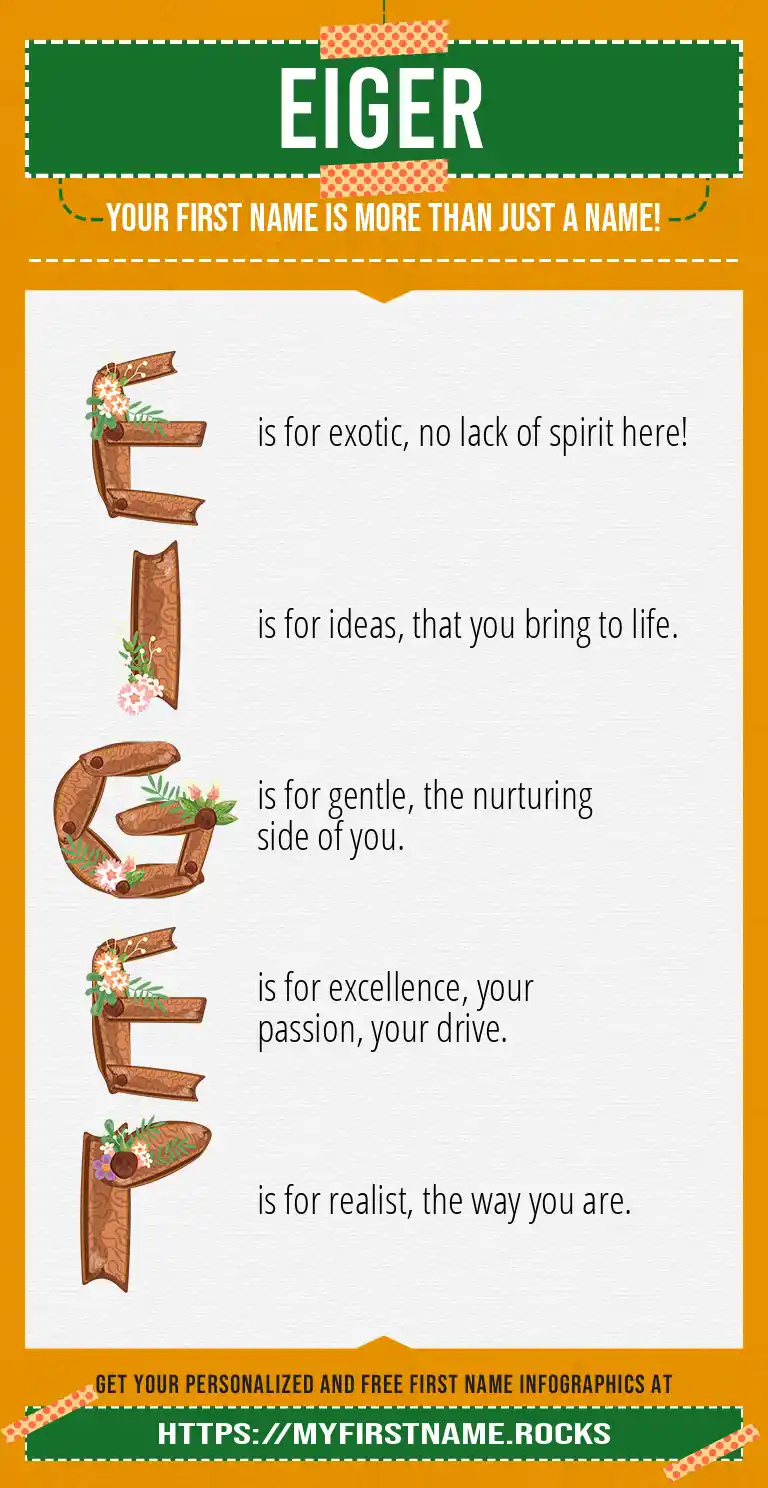 EIGER

YOUR FIRST NAME IS MORE THAN JUST A NAME!

E is for exotic, no lack of spirit here!

I is for ideas, that you bring to life.

G is for gentle, the nurturing side of you.

E is for excellence, your passion, your drive.

R is for realist, the way you are.

GET YOUR PERSONALIZED AND FREE FIRST NAME INFOGRAPHICS AT

HTTPS://MYFIRSTNAME.ROCKS