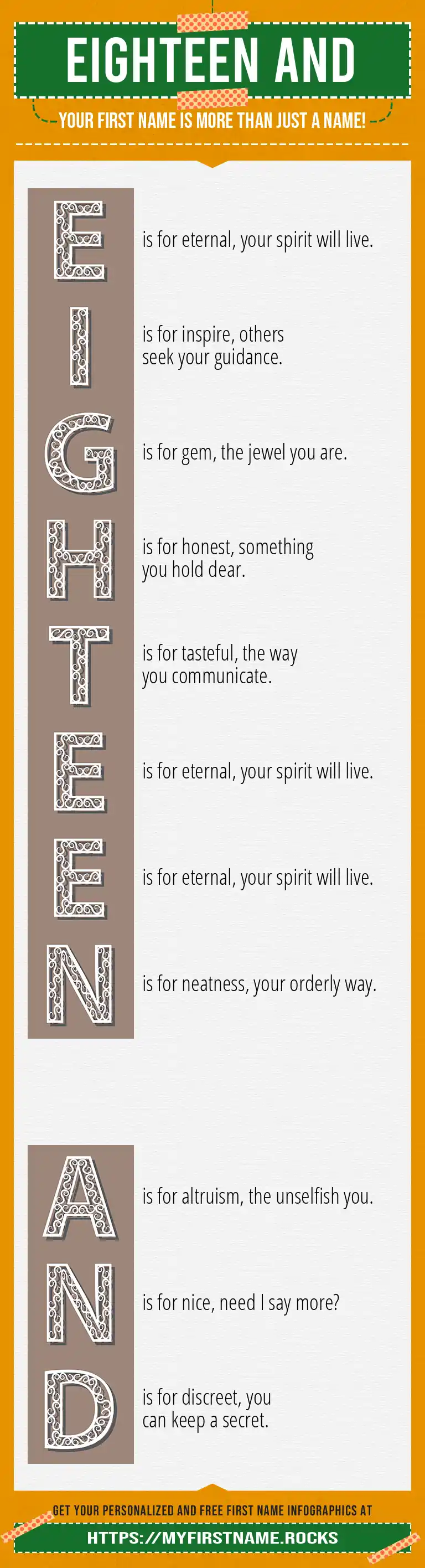 EIGHTEEN AND

YOUR FIRST NAME IS MORE THAN JUST A NAME!

E is for eternal, your spirit will live.

I is for inspire, others seek your guidance.

G is for gem, the jewel you are.

H is for honest, something you hold dear.

T is for tasteful, the way you communicate.

E is for eternal, your spirit will live.

E is for eternal, your spirit will live.

N is for neatness, your orderly way.

A is for altruism, the unselfish you.

N is for nice, need I say more?

D is for discreet, you can keep a secret.

GET YOUR PERSONALIZED AND FREE FIRST NAME INFOGRAPHICS AT

HTTPS://MYFIRSTNAME.ROCKS