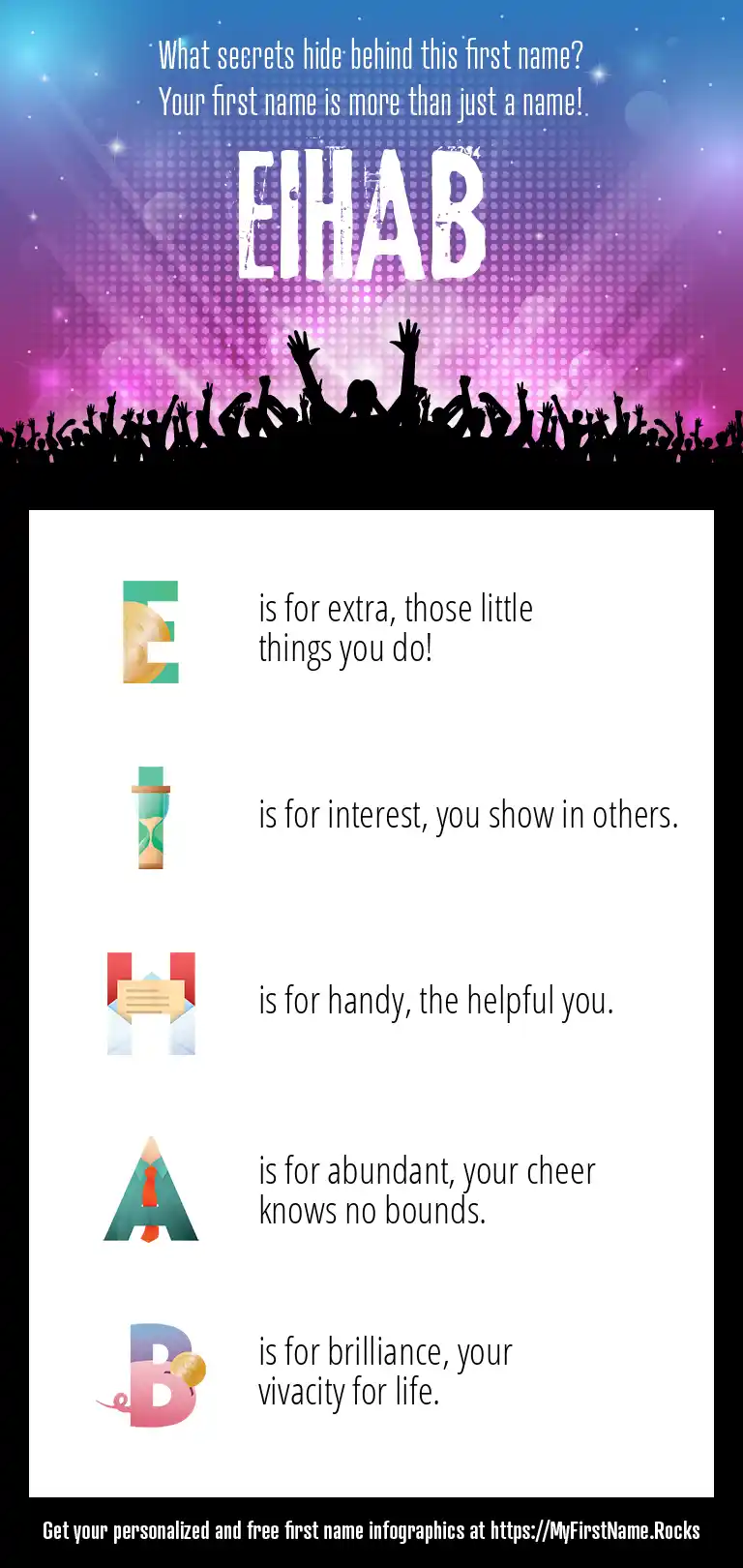 What secrets hide behind this first name?
Your first name is more than just a name!

EIHAB

E

is for extra, those little things you do!

I

is for interest, you show in others.

H

is for handy, the helpful you.

A

is for abundant, your cheer knows no bounds.

B

is for brilliance, your vivacity for life.

Get your personalized and free first name infographics at https://MyFirstName.Rocks