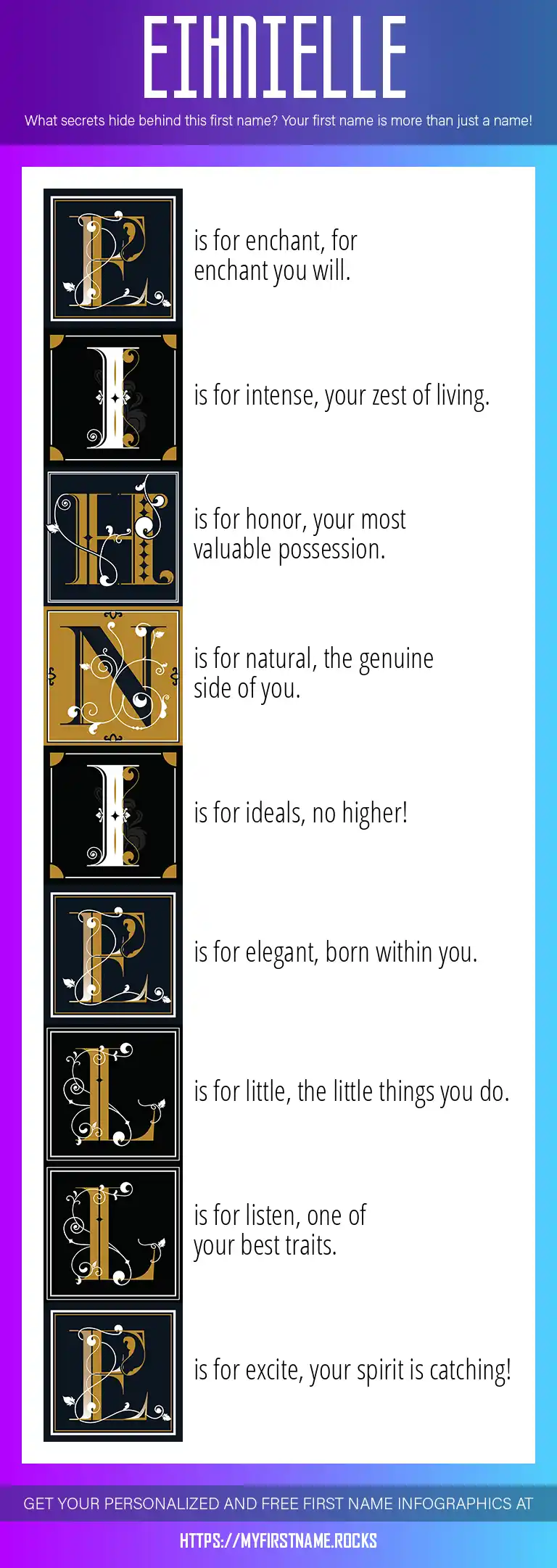 EIHNIELLE

What secrets hide behind this first name? Your first name is more than just a name!

E is for enchant, for enchant you will.

I is for intense, your zest of living.

H is for honor, your most valuable possession.

N is for natural, the genuine side of you.

I is for ideals, no higher!

E is for elegant, born within you.

L is for little, the little things you do.

L is for listen, one of your best traits.

E is for excite, your spirit is catching!

GET YOUR PERSONALIZED AND FREE FIRST NAME INFOGRAPHICS AT

HTTPS://MYFIRSTNAME.ROCKS