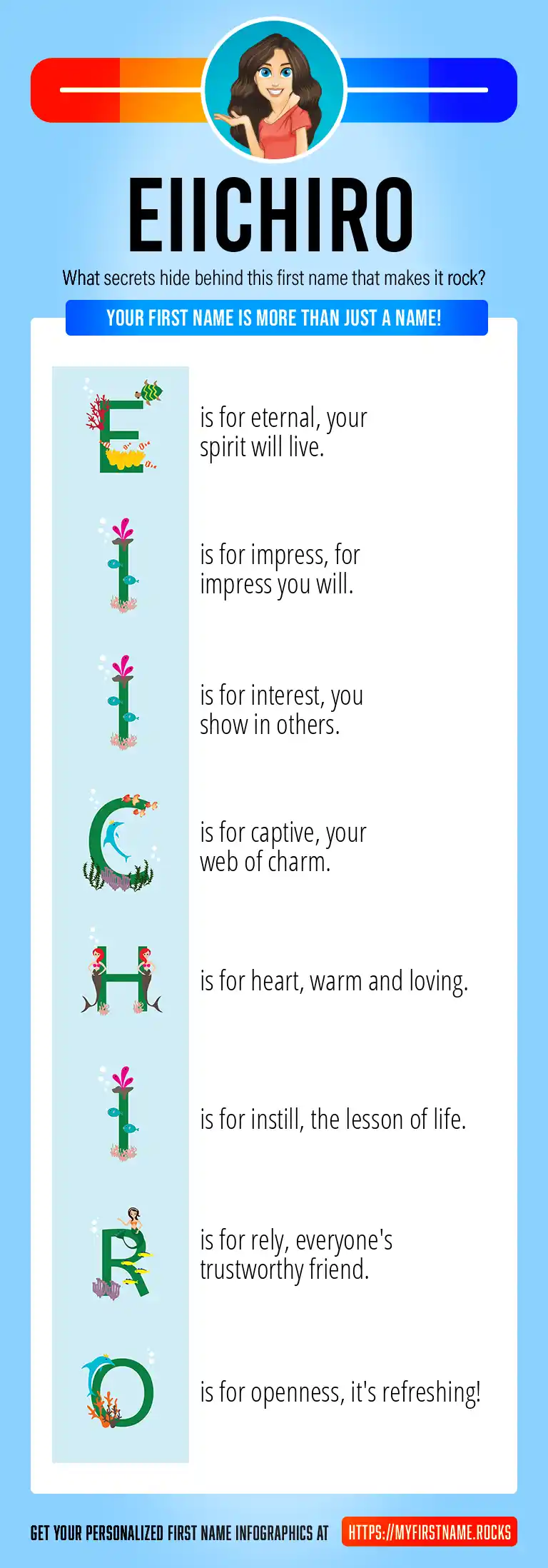 EIICHIRO

What secrets hide behind this first name that makes it rock?

YOUR FIRST NAME IS MORE THAN JUST A NAME!

E is for eternal, your spirit will live.

I is for impress, for impress you will.

I is for interest, you show in others.

C is for captive, your web of charm.

H is for heart, warm and loving.

I is for instill, the lesson of life.

R is for rely, everyone's trustworthy friend.

O is for openness, it's refreshing!

GET YOUR PERSONALIZED FIRST NAME INFOGRAPHICS AT HTTPS://MYFIRSTNAME.ROCKS