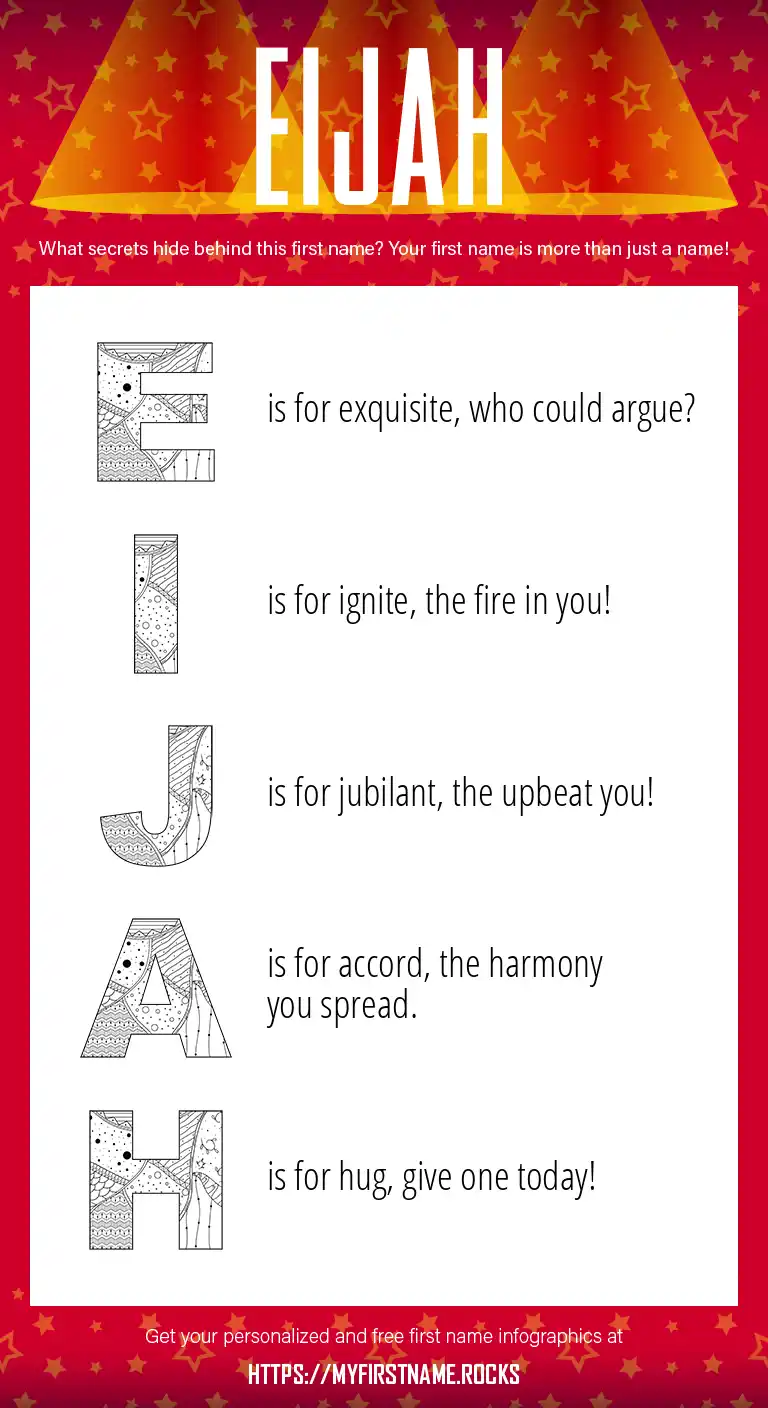 EIJAH

What secrets hide behind this first name? Your first name is more than just a name!

E is for exquisite, who could argue?

I is for ignite, the fire in you!

J is for jubilant, the upbeat you!

A is for accord, the harmony you spread.

H is for hug, give one today!

Get your personalized and free first name infographics at

HTTPS://MYFIRSTNAME.ROCKS