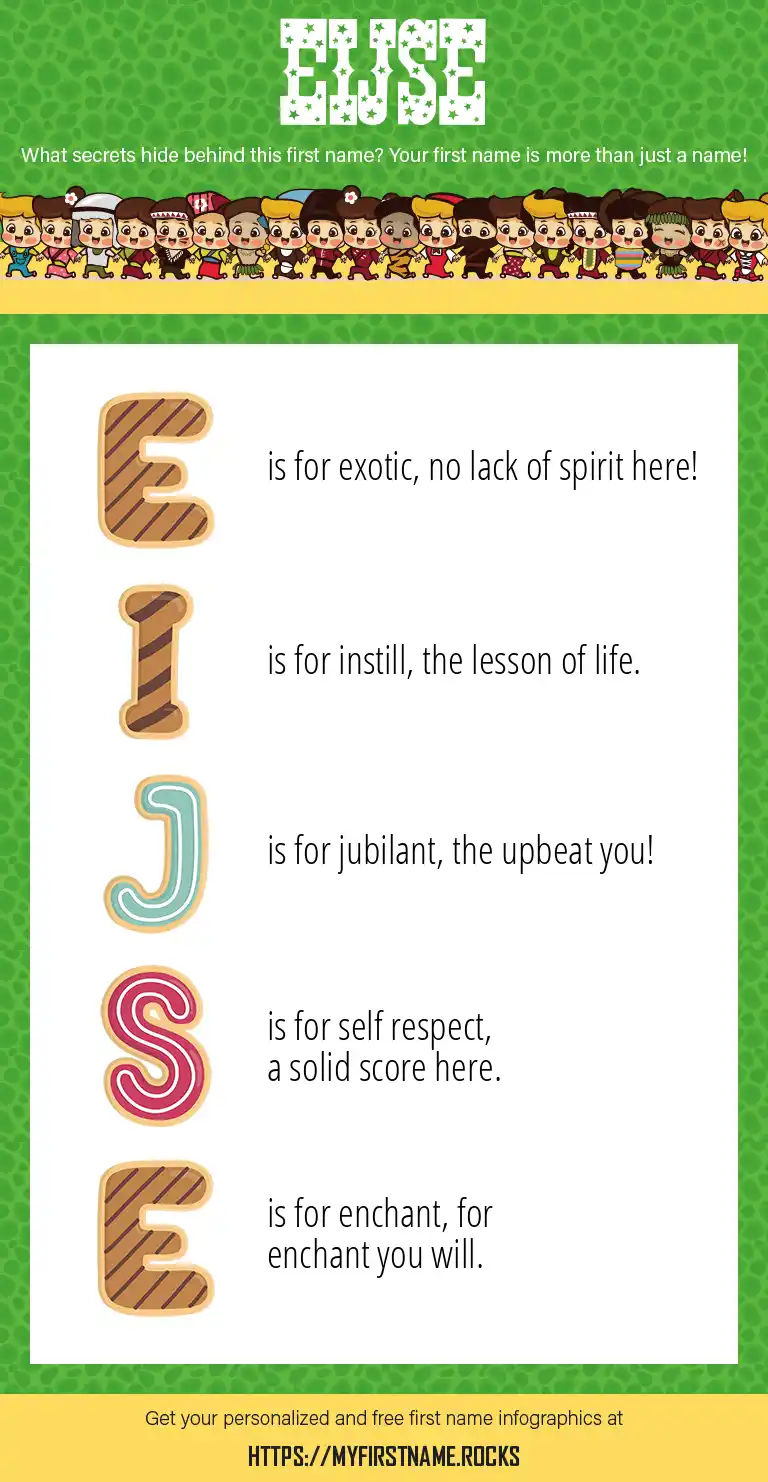 EIJSE

What secrets hide behind this first name? Your first name is more than just a name!

E is for exotic, no lack of spirit here!

I is for instill, the lesson of life.

J is for jubilant, the upbeat you!

S is for self respect, a solid score here.

E is for enchant, for enchant you will.

Get your personalized and free first name infographics at

HTTPS://MYFIRSTNAME.ROCKS