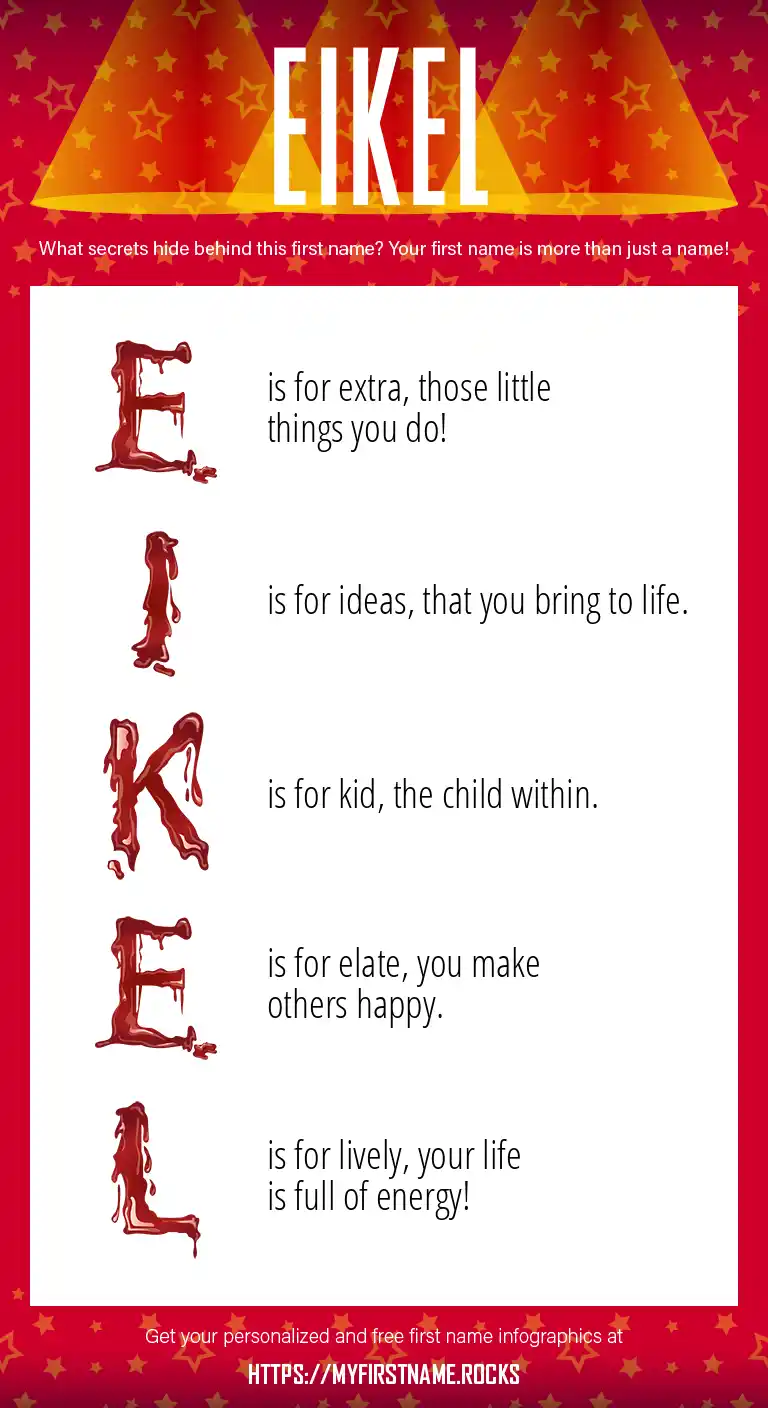 EIKEL

What secrets hide behind this first name? Your first name is more than just a name!

E is for extra, those little things you do!

I is for ideas, that you bring to life.

K is for kid, the child within.

E is for elate, you make others happy.

L is for lively, your life is full of energy!

Get your personalized and free first name infographics at

HTTPS://MYFIRSTNAME.ROCKS