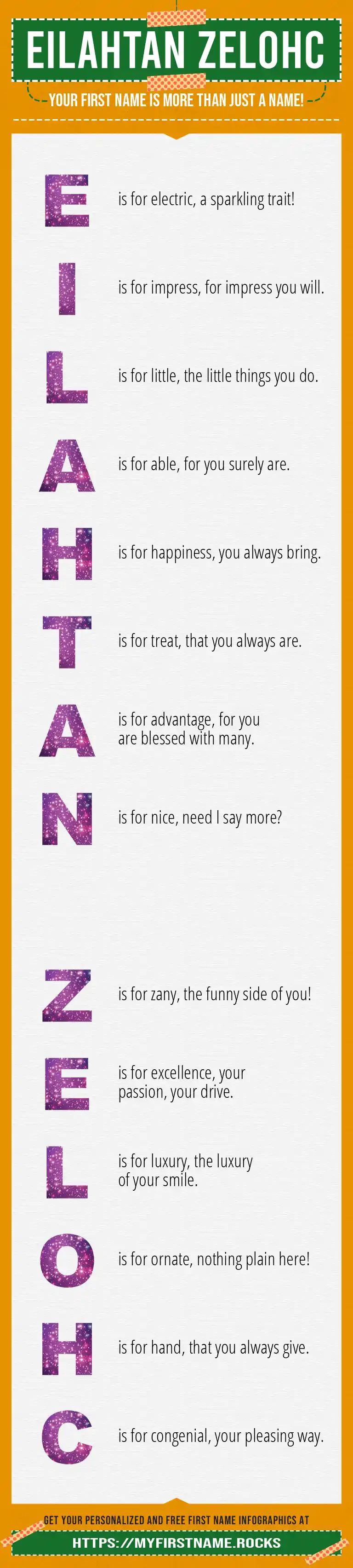 EILAHTAN ZELOHC

YOUR FIRST NAME IS MORE THAN JUST A NAME!

E is for electric, a sparkling trait!

I is for impress, for impress you will.

L is for little, the little things you do.

A is for able, for you surely are.

H is for happiness, you always bring.

T is for treat, that you always are.

A is for advantage, for you are blessed with many.

N is for nice, need I say more?

Z is for zany, the funny side of you!

E is for excellence, your passion, your drive.

L is for luxury, the luxury of your smile.

O is for ornate, nothing plain here!

H is for hand, that you always give.

C is for congenial, your pleasing way.

GET YOUR PERSONALIZED AND FREE FIRST NAME INFOGRAPHICS AT

HTTPS://MYFIRSTNAME.ROCKS