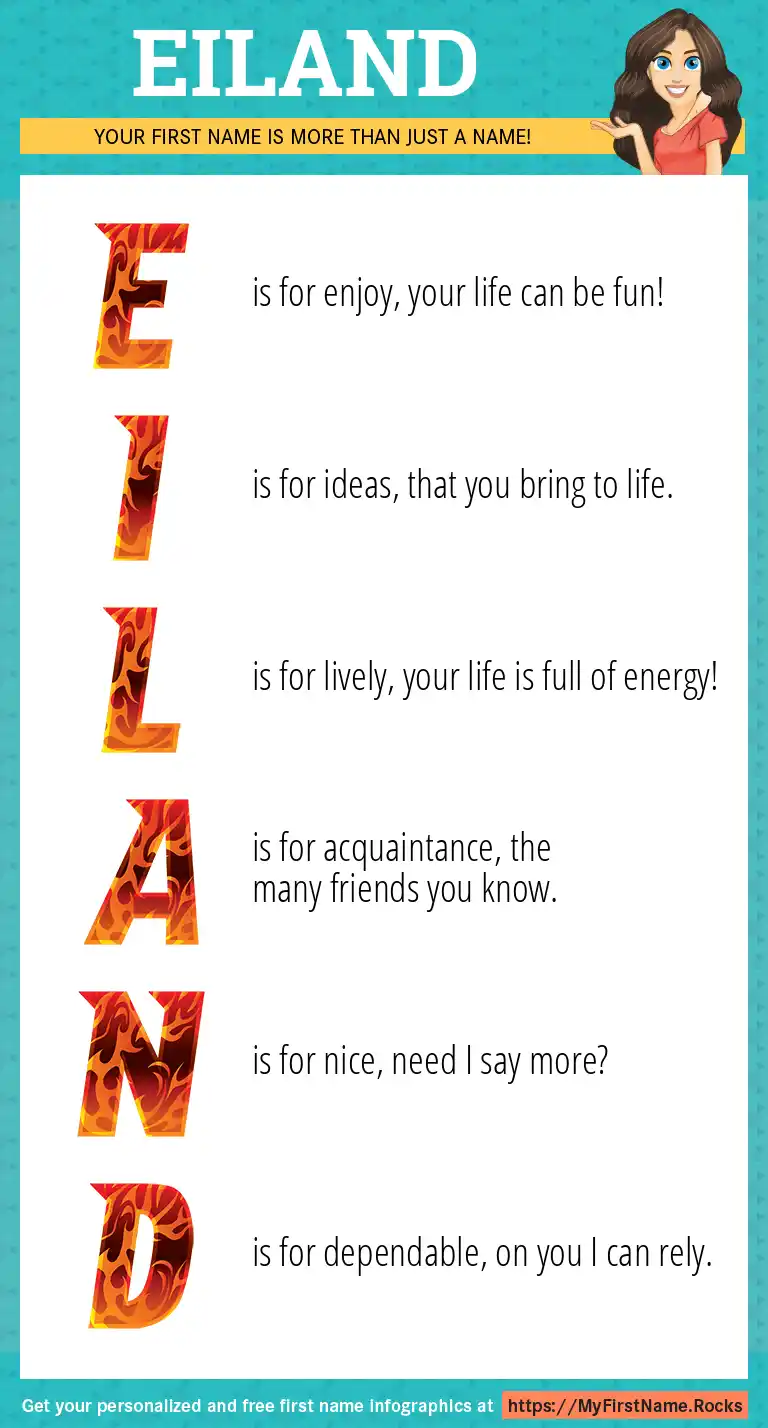 EILAND

YOUR FIRST NAME IS MORE THAN JUST A NAME!

E is for enjoy, your life can be fun!

I is for ideas, that you bring to life.

L is for lively, your life is full of energy!

A is for acquaintance, the many friends you know.

N is for nice, need I say more?

D is for dependable, on you I can rely.

Get your personalized and free first name infographics at https://MyFirstName.Rocks