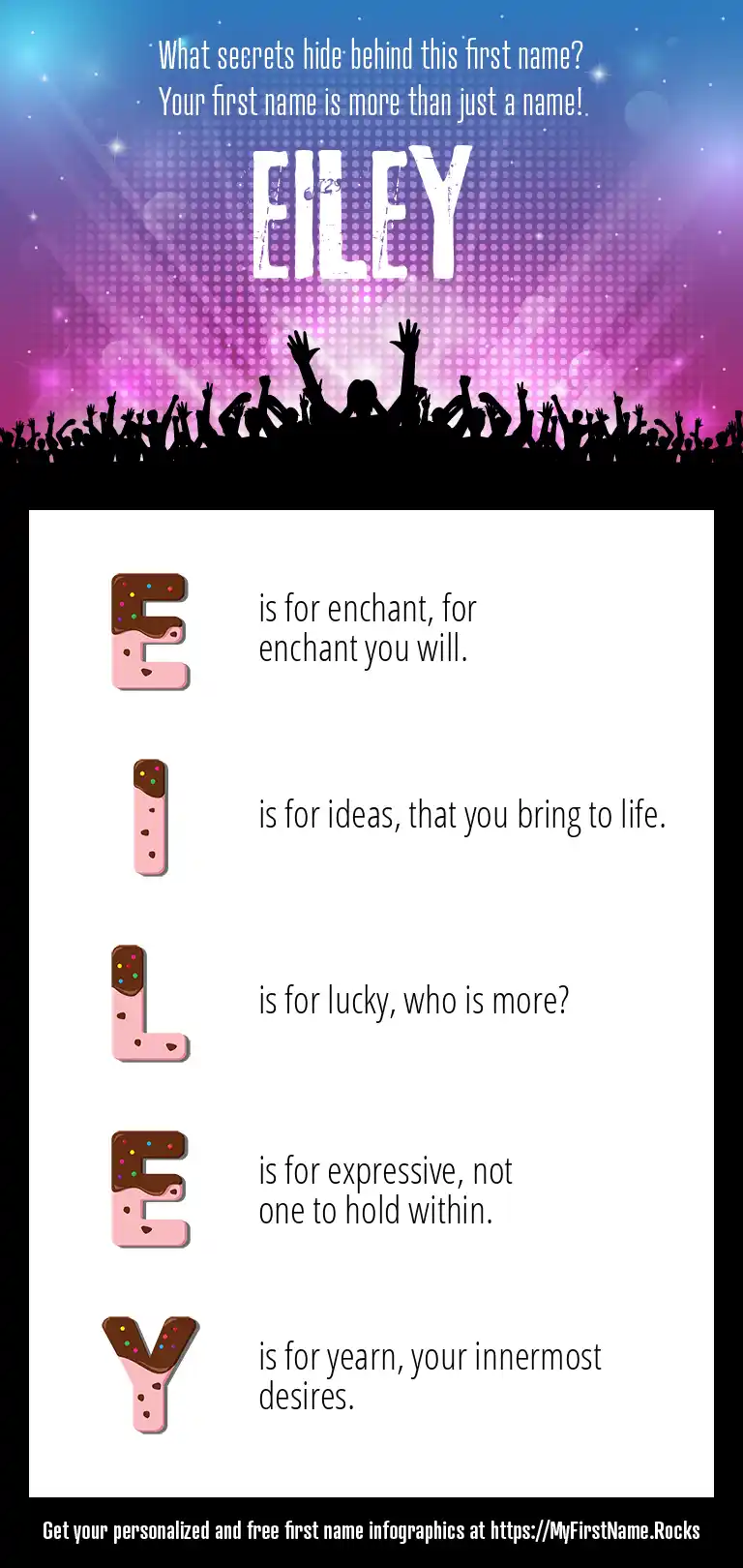 What secrets hide behind this first name?
Your first name is more than just a name!

EILEY

E is for enchant, for enchant you will.

I is for ideas, that you bring to life.

L is for lucky, who is more?

E is for expressive, not one to hold within.

Y is for yearn, your innermost desires.

Get your personalized and free first name infographics at https://MyFirstName.Rocks