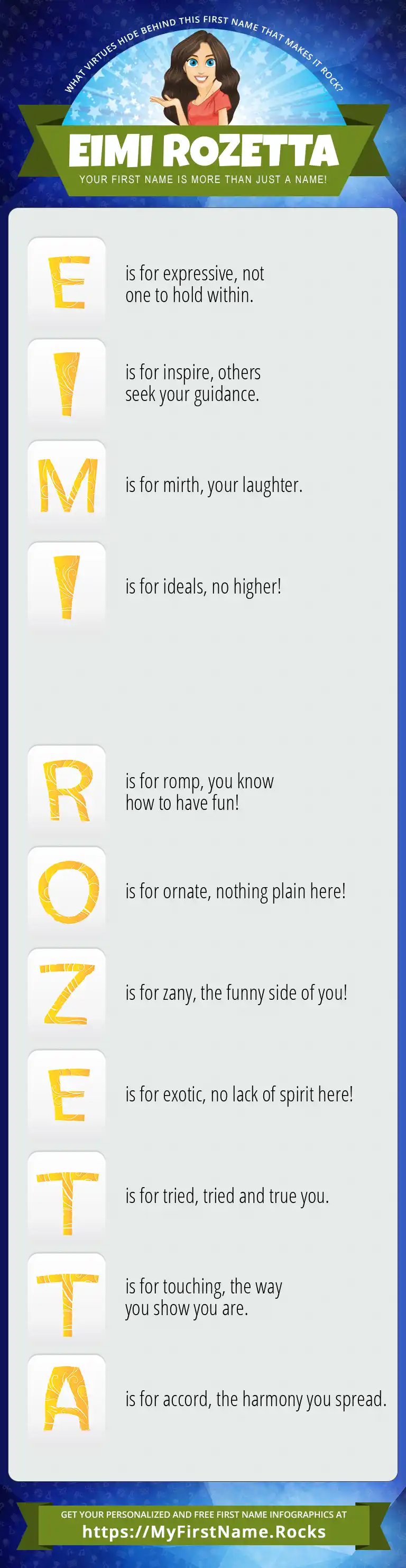 WHAT VIRTUES HIDE BEHIND THIS FIRST NAME THAT MAKES IT ROCK?

EIMI ROZETTA

YOUR FIRST NAME IS MORE THAN JUST A NAME!

E is for expressive, not one to hold within.

I is for inspire, others seek your guidance.

M is for mirth, your laughter.

I is for ideals, no higher!

R is for romp, you know how to have fun!

O is for ornate, nothing plain here!

Z is for zany, the funny side of you!

E is for exotic, no lack of spirit here!

T is for tried, tried and true you.

T is for touching, the way you show you are.

A is for accord, the harmony you spread.

GET YOUR PERSONALIZED AND FREE FIRST NAME INFOGRAPHICS AT
https://MyFirstName.Rocks