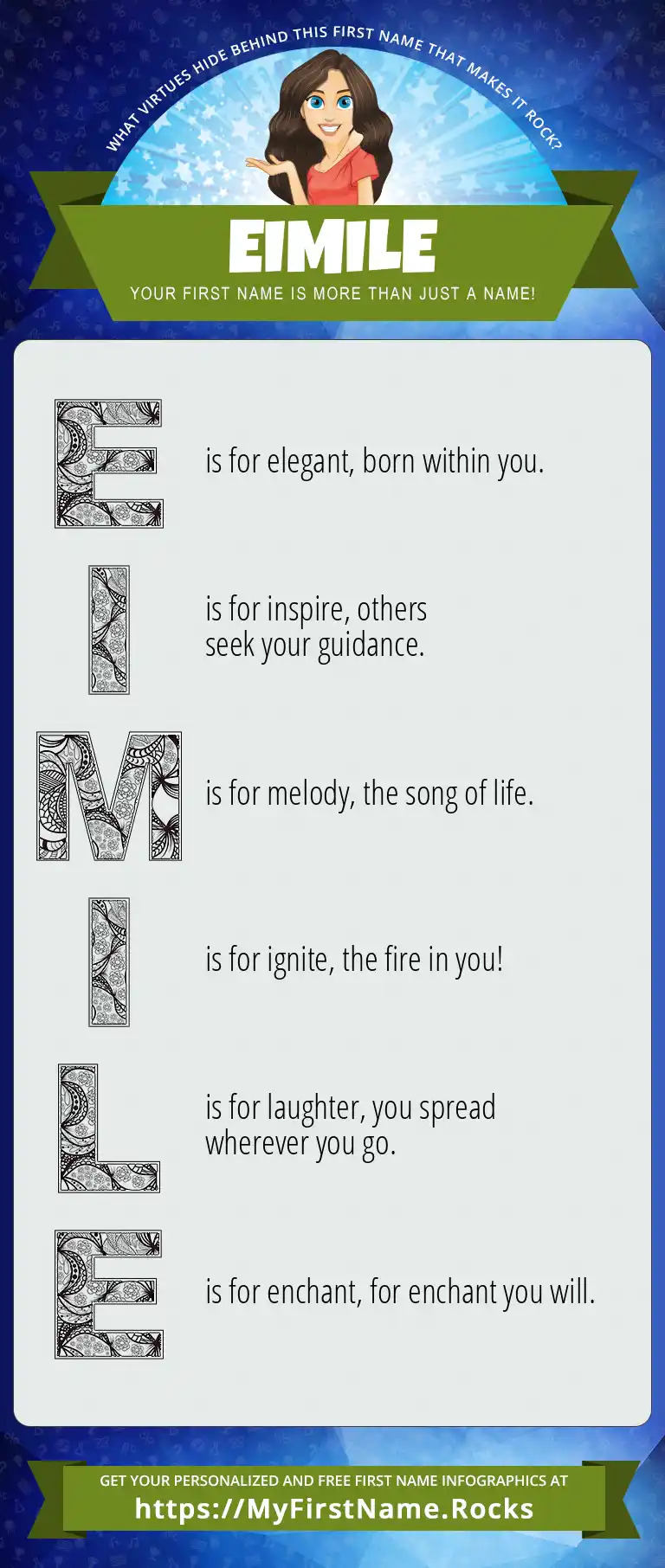 WHAT VIRTUES HIDE BEHIND THIS FIRST NAME THAT MAKES IT ROCK?

EIMILE

YOUR FIRST NAME IS MORE THAN JUST A NAME!

E is for elegant, born within you.

I is for inspire, others seek your guidance.

M is for melody, the song of life.

I is for ignite, the fire in you!

L is for laughter, you spread wherever you go.

E is for enchant, for enchant you will.

GET YOUR PERSONALIZED AND FREE FIRST NAME INFOGRAPHICS AT
https://MyFirstName.Rocks