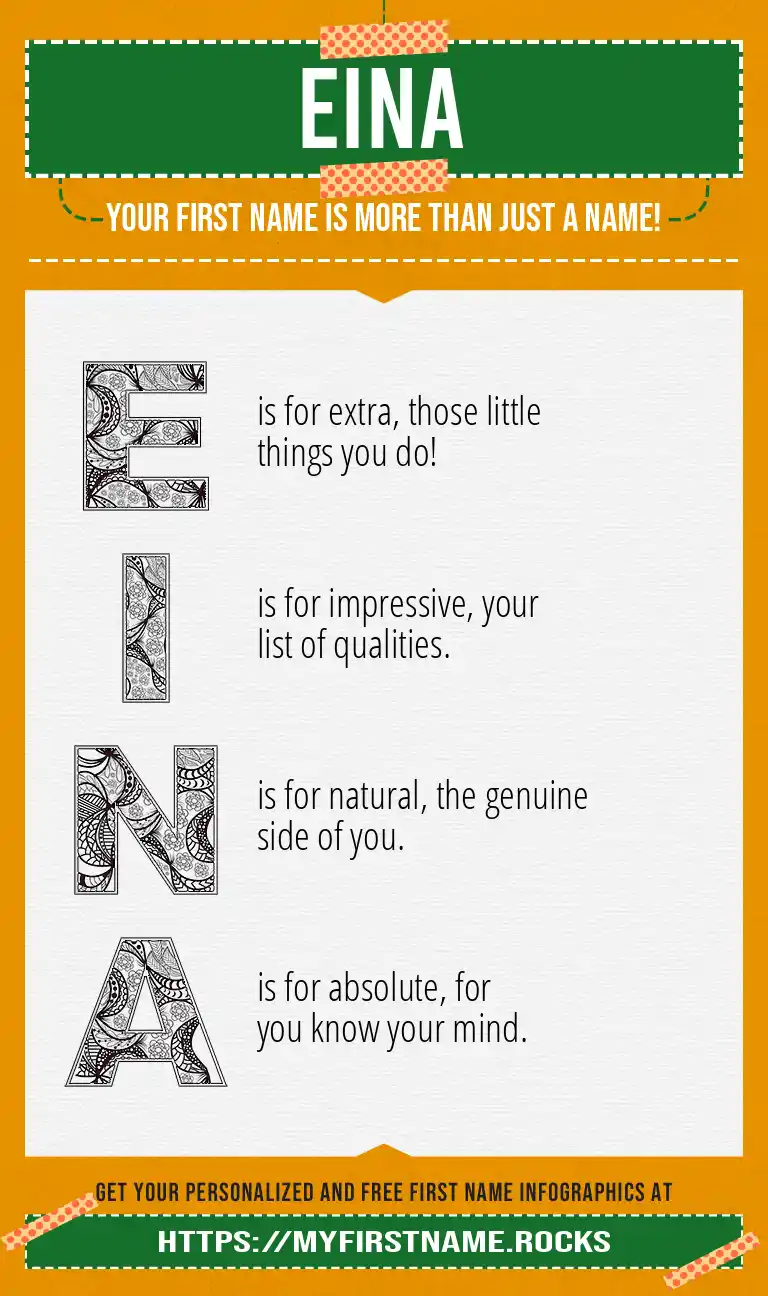 EINA

YOUR FIRST NAME IS MORE THAN JUST A NAME!

E is for extra, those little things you do!

I is for impressive, your list of qualities.

N is for natural, the genuine side of you.

A is for absolute, for you know your mind.

GET YOUR PERSONALIZED AND FREE FIRST NAME INFOGRAPHICS AT

HTTPS://MYFIRSTNAME.ROCKS