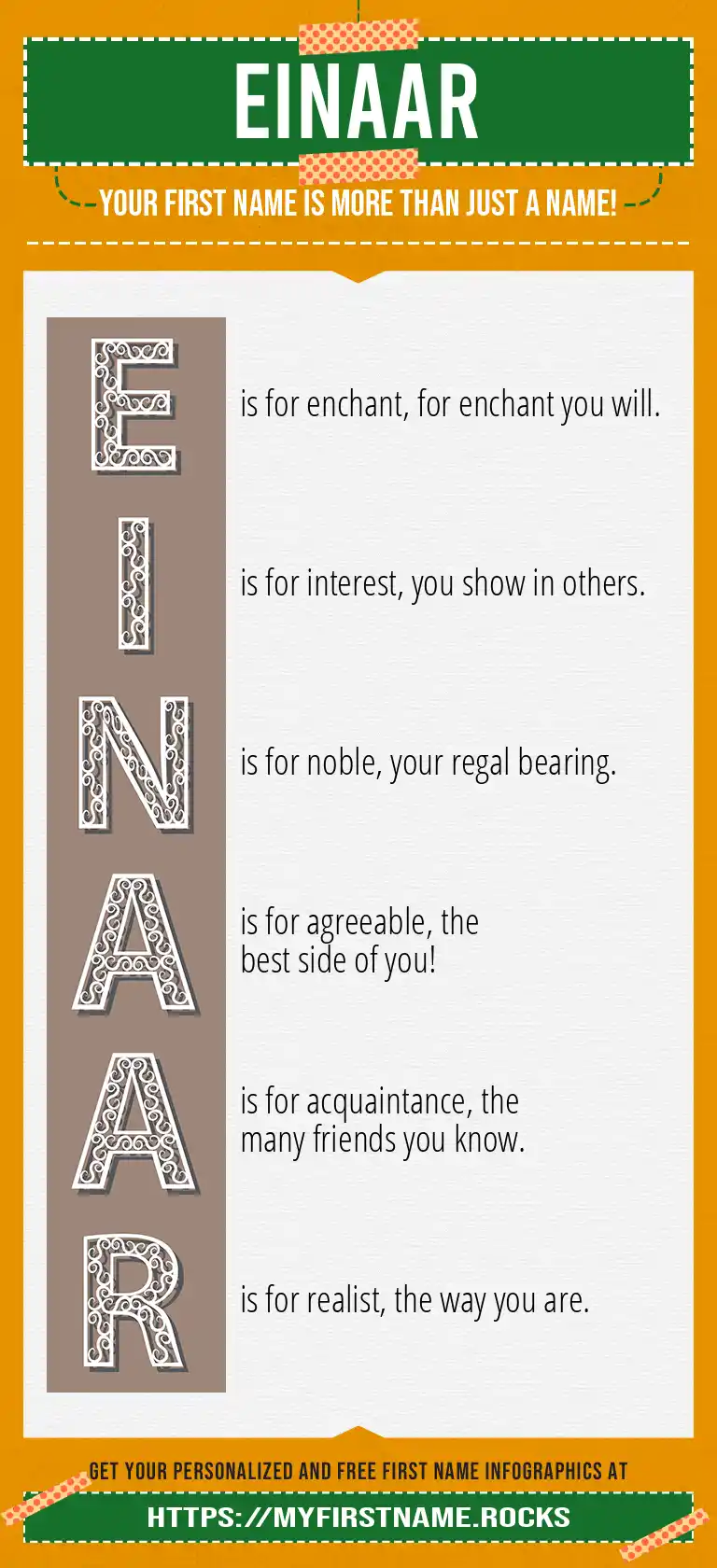 EINAAR

YOUR FIRST NAME IS MORE THAN JUST A NAME!

E is for enchant, for enchant you will.

I is for interest, you show in others.

N is for noble, your regal bearing.

A is for agreeable, the best side of you!

A is for acquaintance, the many friends you know.

R is for realist, the way you are.

GET YOUR PERSONALIZED AND FREE FIRST NAME INFOGRAPHICS AT

HTTPS://MYFIRSTNAME.ROCKS