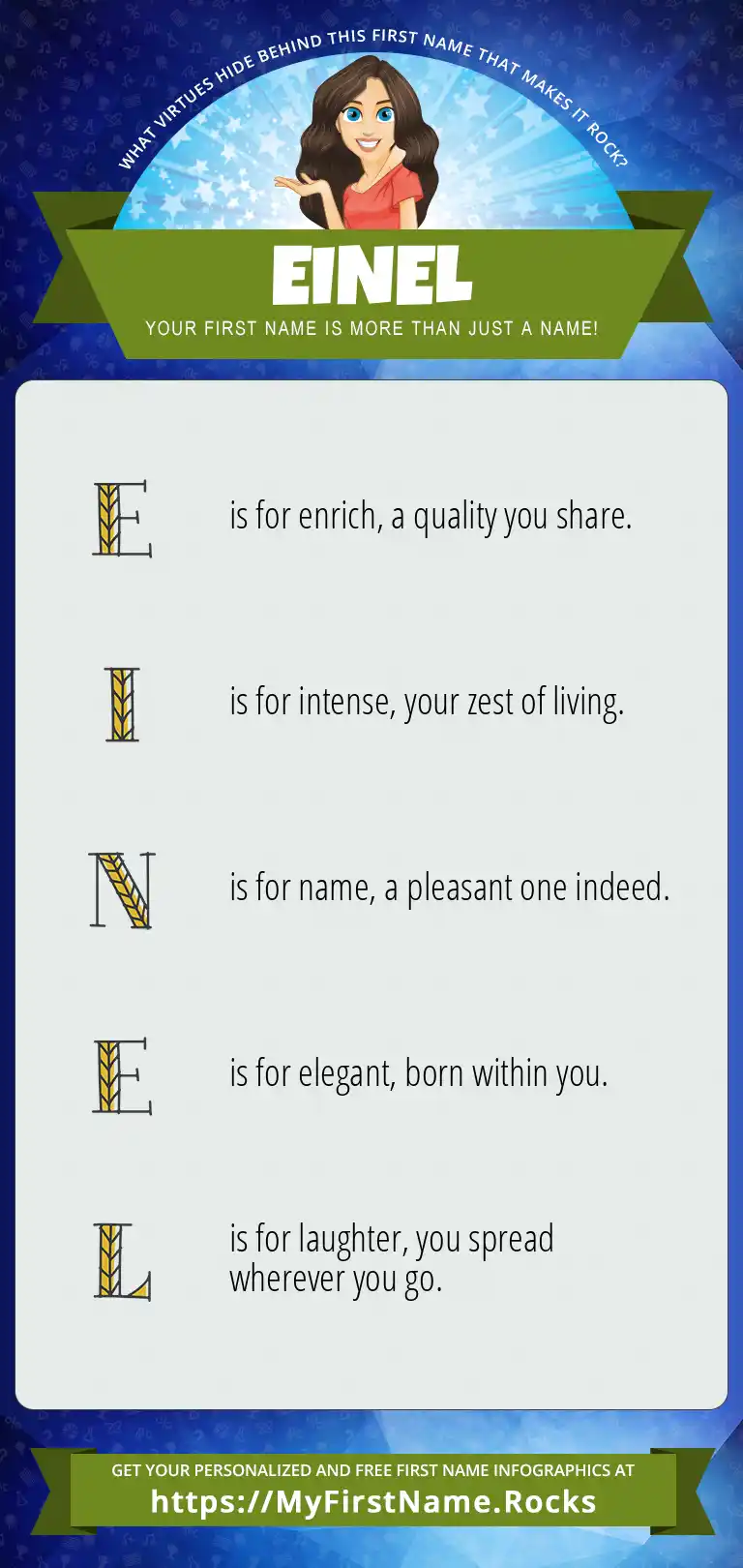 WHAT VIRTUES HIDE BEHIND THIS FIRST NAME THAT MAKES IT ROCK?

EINEL

YOUR FIRST NAME IS MORE THAN JUST A NAME!

E is for enrich, a quality you share.

I is for intense, your zest of living.

N is for name, a pleasant one indeed.

E is for elegant, born within you.

L is for laughter, you spread wherever you go.

GET YOUR PERSONALIZED AND FREE FIRST NAME INFOGRAPHICS AT

https://MyFirstName.Rocks