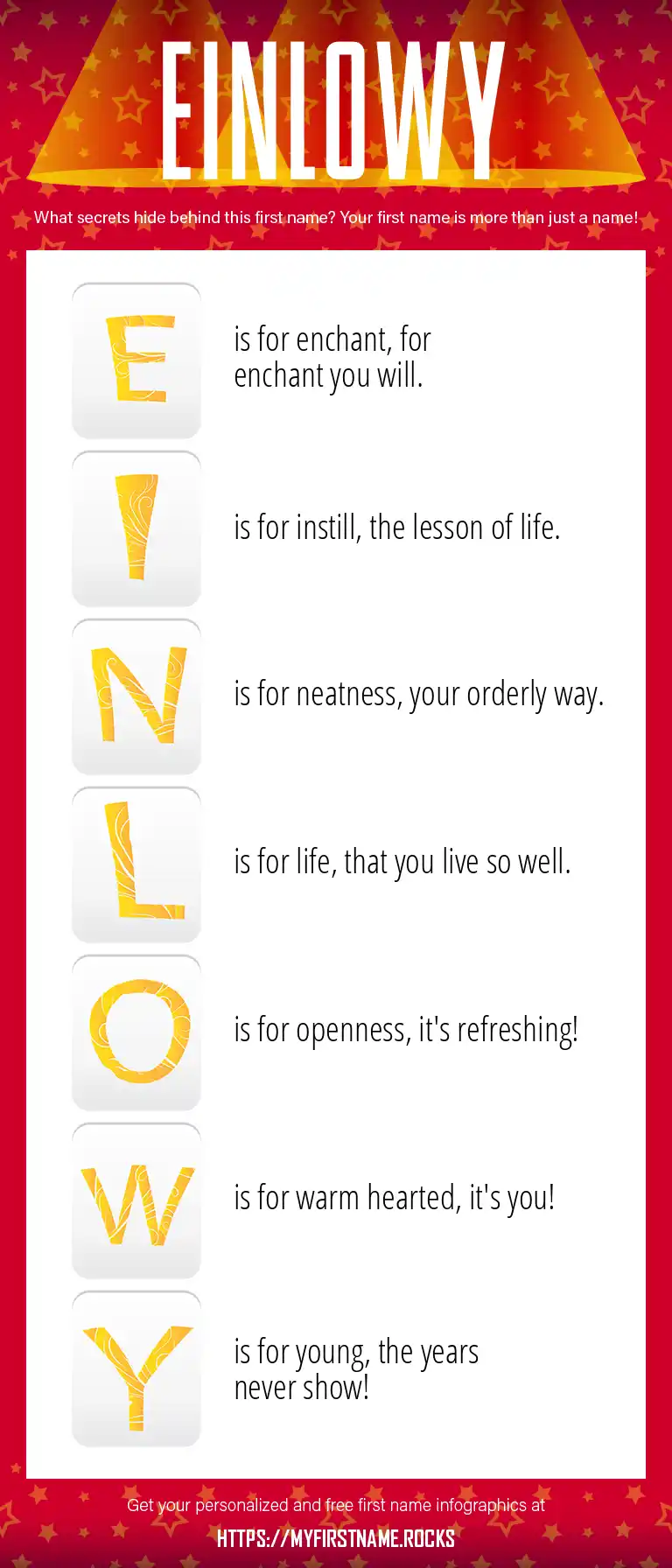 EINLOWY

What secrets hide behind this first name? Your first name is more than just a name!

E is for enchant, for enchant you will.

I is for instill, the lesson of life.

N is for neatness, your orderly way.

L is for life, that you live so well.

O is for openness, it's refreshing!

W is for warm hearted, it's you!

Y is for young, the years never show!

Get your personalized and free first name infographics at

HTTPS://MYFIRSTNAME.ROCKS