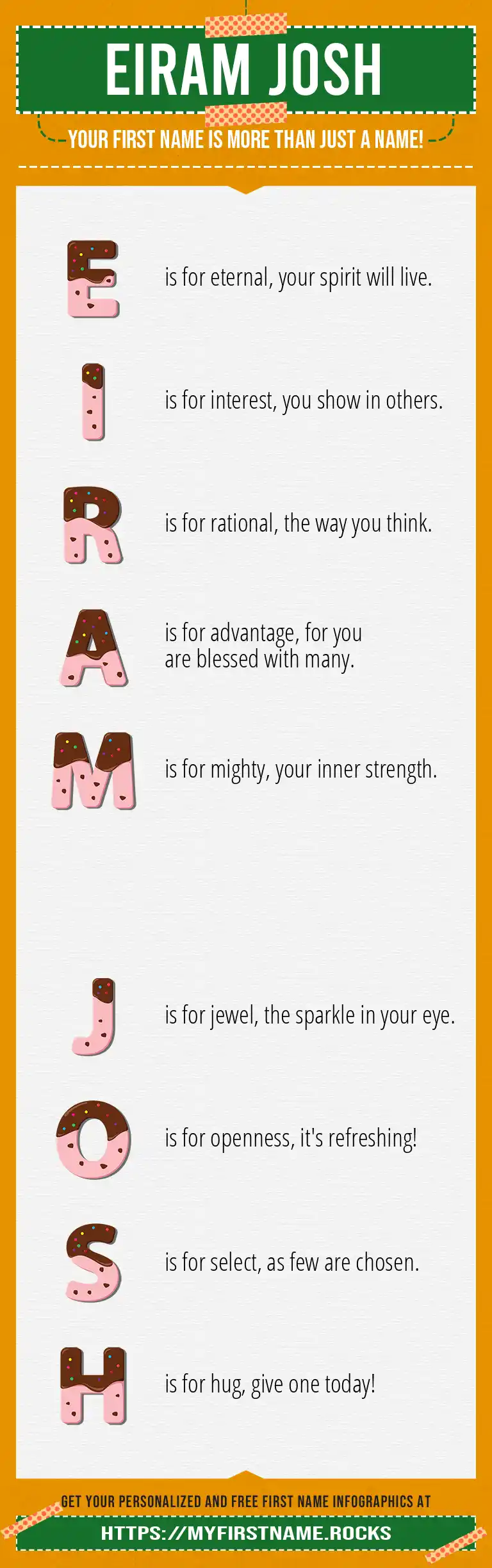 EIRAM JOSH

YOUR FIRST NAME IS MORE THAN JUST A NAME!

E is for eternal, your spirit will live.

I is for interest, you show in others.

R is for rational, the way you think.

A is for advantage, for you are blessed with many.

M is for mighty, your inner strength.

J is for jewel, the sparkle in your eye.

O is for openness, it's refreshing!

S is for select, as few are chosen.

H is for hug, give one today!

GET YOUR PERSONALIZED AND FREE FIRST NAME INFOGRAPHICS AT

HTTPS://MYFIRSTNAME.ROCKS