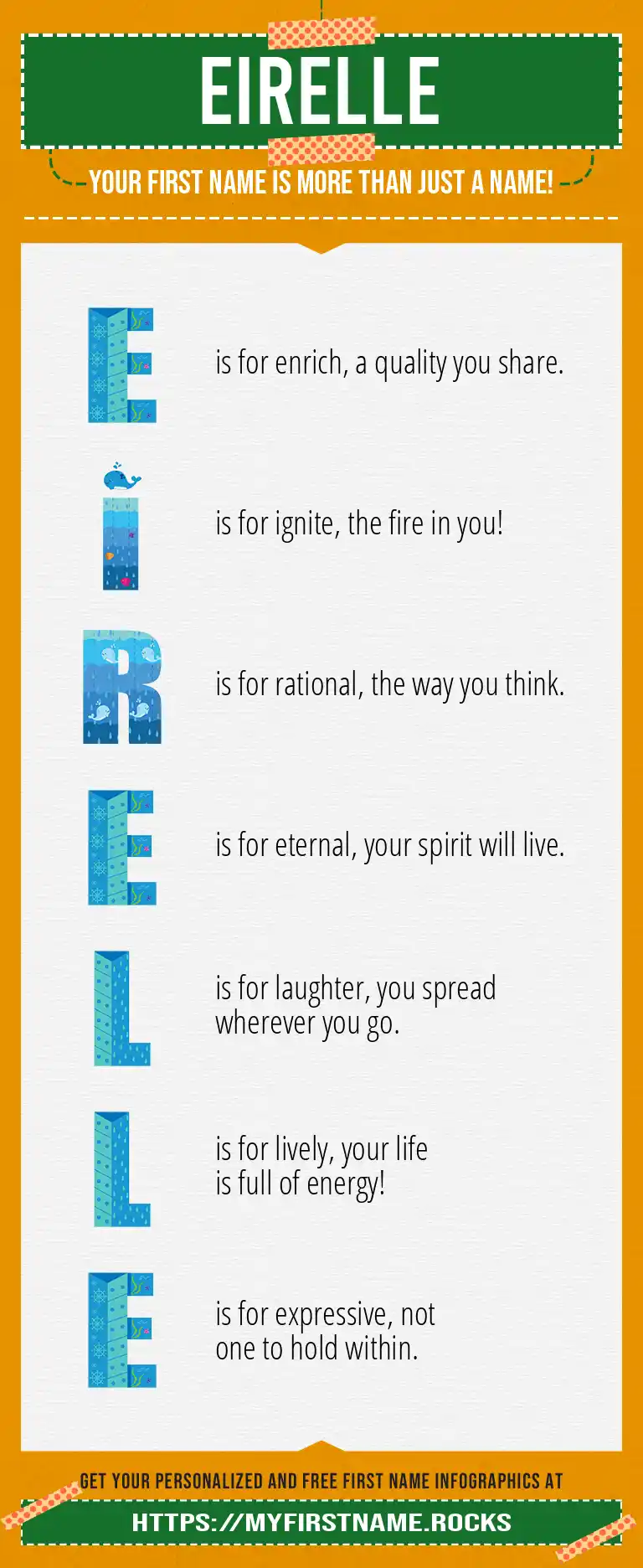 EIRELLE

YOUR FIRST NAME IS MORE THAN JUST A NAME!

E is for enrich, a quality you share.

I is for ignite, the fire in you!

R is for rational, the way you think.

E is for eternal, your spirit will live.

L is for laughter, you spread wherever you go.

L is for lively, your life is full of energy!

E is for expressive, not one to hold within.

GET YOUR PERSONALIZED AND FREE FIRST NAME INFOGRAPHICS AT

HTTPS://MYFIRSTNAME.ROCKS