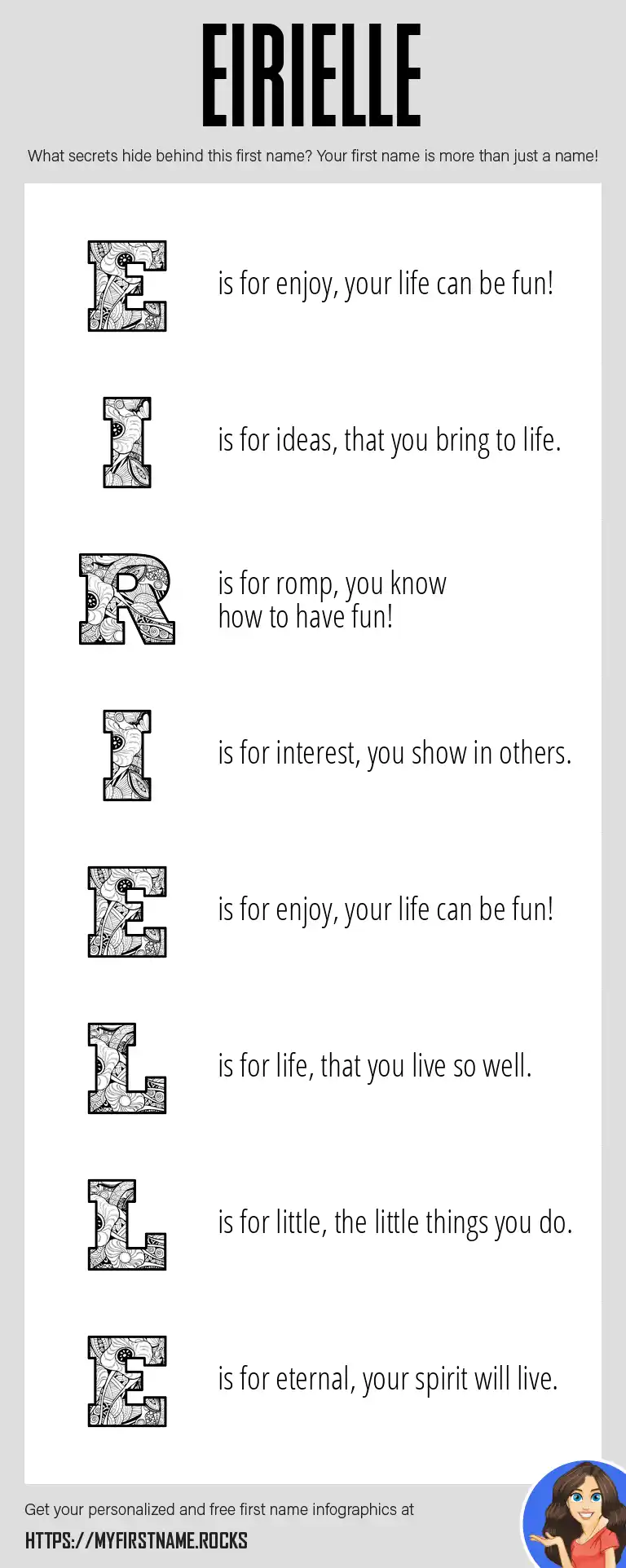 EIRIELLE

What secrets hide behind this first name? Your first name is more than just a name!

E is for enjoy, your life can be fun!

I is for ideas, that you bring to life.

R is for romp, you know how to have fun!

I is for interest, you show in others.

E is for enjoy, your life can be fun!

L is for life, that you live so well.

L is for little, the little things you do.

E is for eternal, your spirit will live.

Get your personalized and free first name infographics at

HTTPS://MYFIRSTNAME.ROCKS