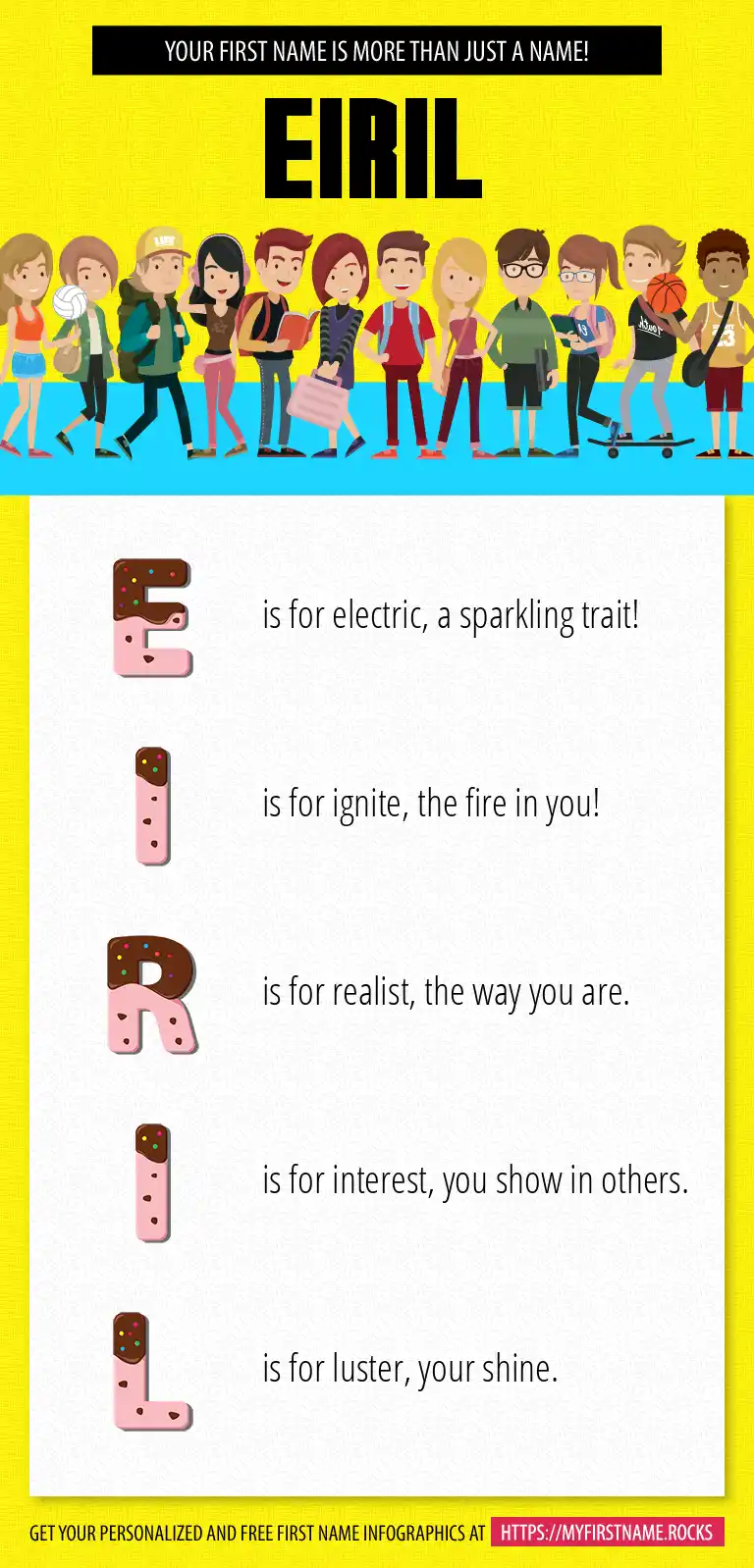 YOUR FIRST NAME IS MORE THAN JUST A NAME!

EIRIL

E is for electric, a sparkling trait!

I is for ignite, the fire in you!

R is for realist, the way you are.

I is for interest, you show in others.

L is for luster, your shine.

GET YOUR PERSONALIZED AND FREE FIRST NAME INFOGRAPHICS AT HTTPS://MYFIRSTNAME.ROCKS