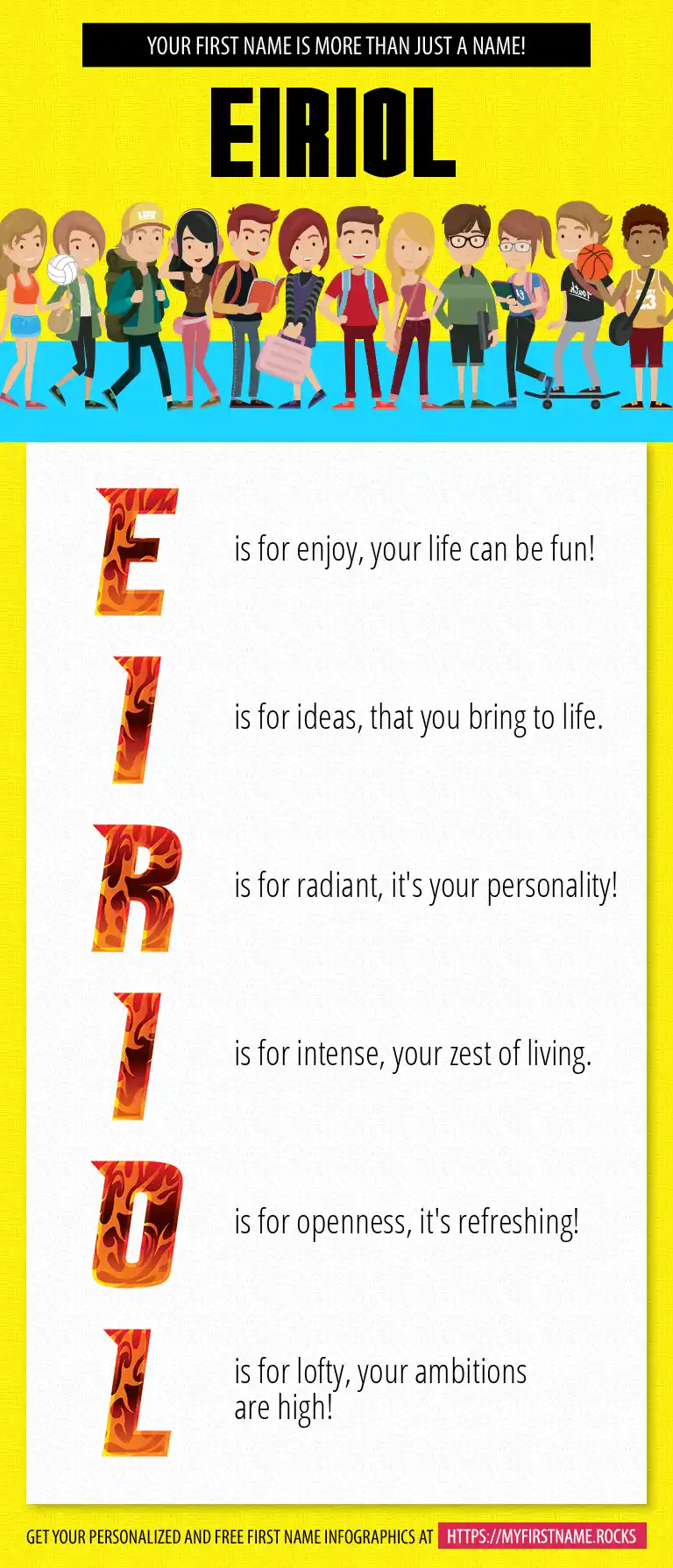 YOUR FIRST NAME IS MORE THAN JUST A NAME!

EIRIOL

E is for enjoy, your life can be fun!

I is for ideas, that you bring to life.

R is for radiant, it's your personality!

I is for intense, your zest of living.

O is for openness, it's refreshing!

L is for lofty, your ambitions are high!

GET YOUR PERSONALIZED AND FREE FIRST NAME INFOGRAPHICS AT HTTPS://MYFIRSTNAME.ROCKS