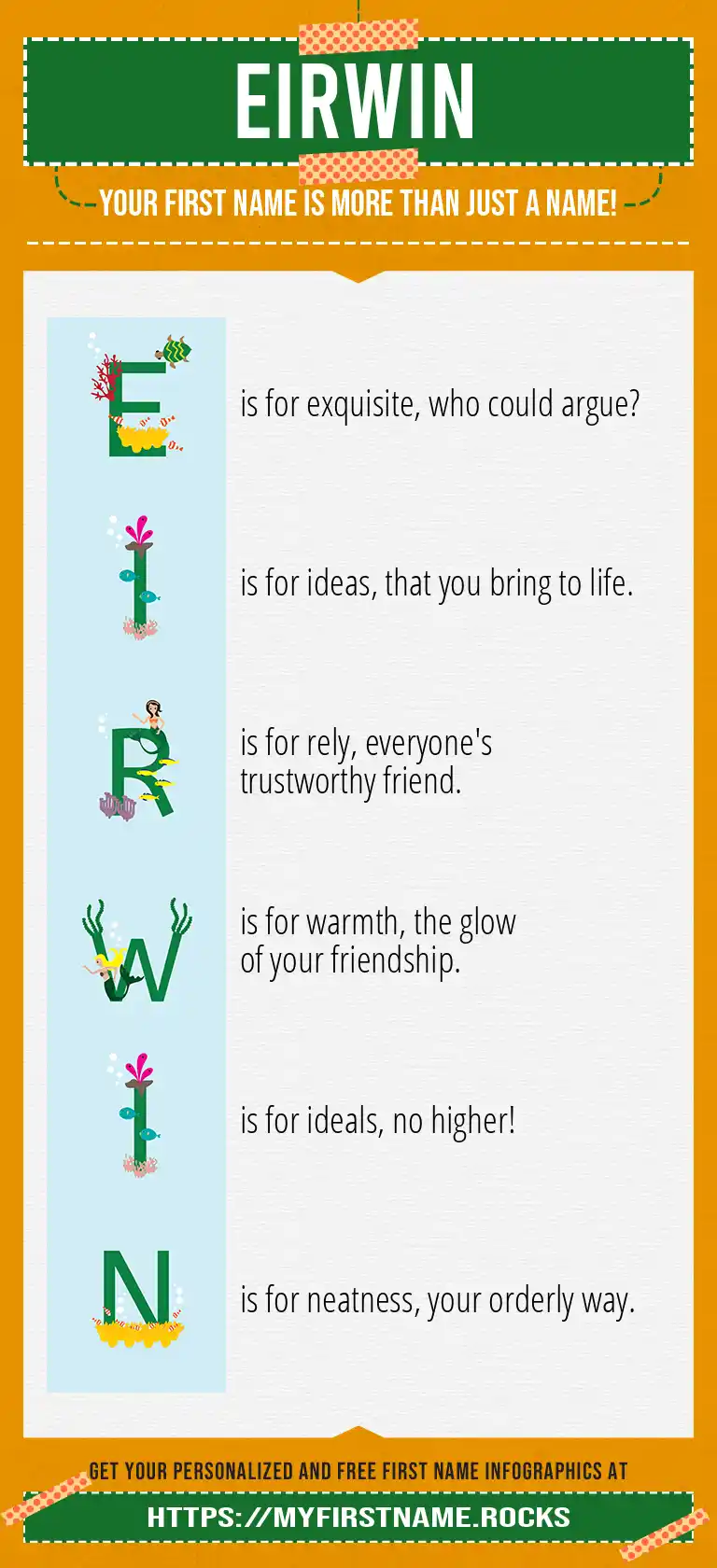 EIRWIN

YOUR FIRST NAME IS MORE THAN JUST A NAME!

E is for exquisite, who could argue?

I is for ideas, that you bring to life.

R is for rely, everyone's trustworthy friend.

W is for warmth, the glow of your friendship.

I is for ideals, no higher!

N is for neatness, your orderly way.

GET YOUR PERSONALIZED AND FREE FIRST NAME INFOGRAPHICS AT

HTTPS://MYFIRSTNAME.ROCKS