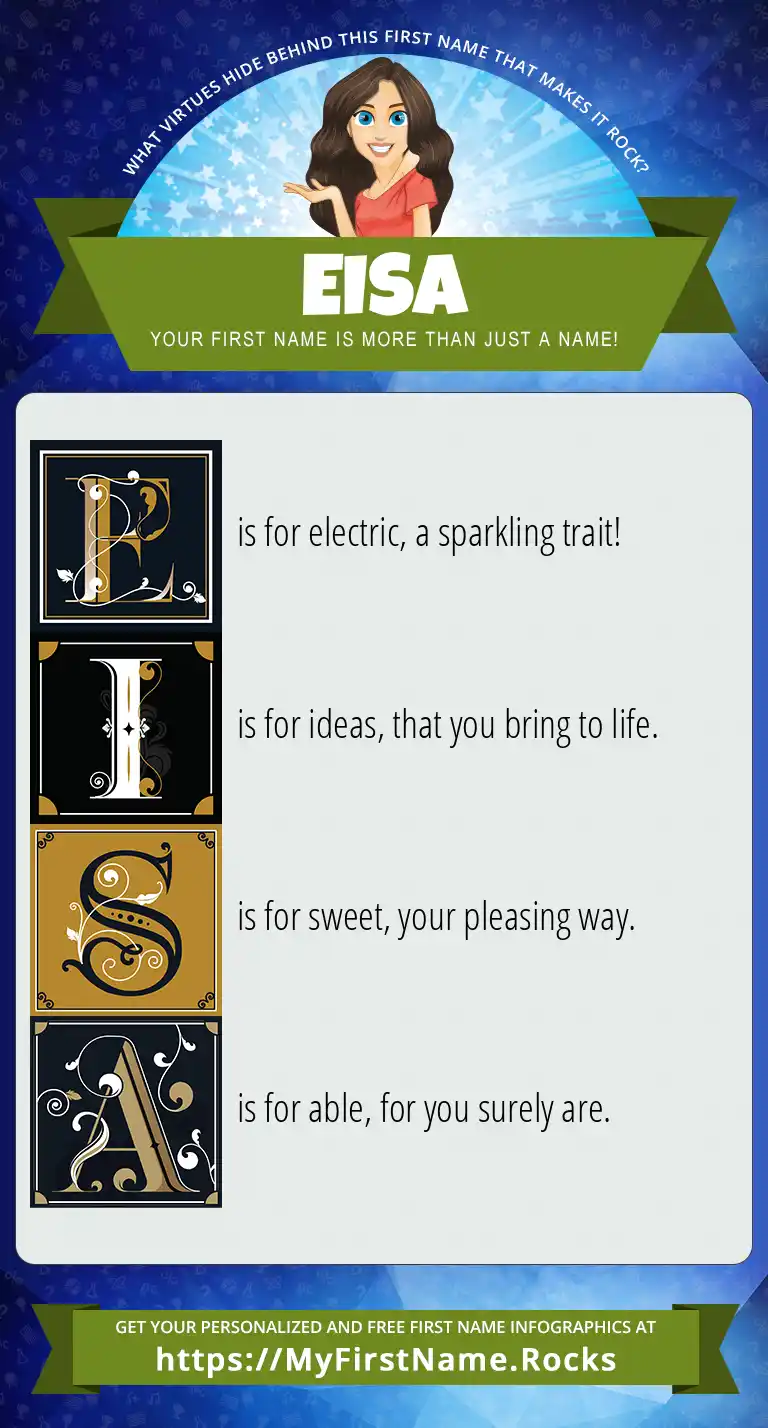 WHAT VIRTUES HIDE BEHIND THIS FIRST NAME THAT MAKES IT ROCK?

EISA

YOUR FIRST NAME IS MORE THAN JUST A NAME!

E is for electric, a sparkling trait!

I is for ideas, that you bring to life.

S is for sweet, your pleasing way.

A is for able, for you surely are.

GET YOUR PERSONALIZED AND FREE FIRST NAME INFOGRAPHICS AT

https://MyFirstName.Rocks