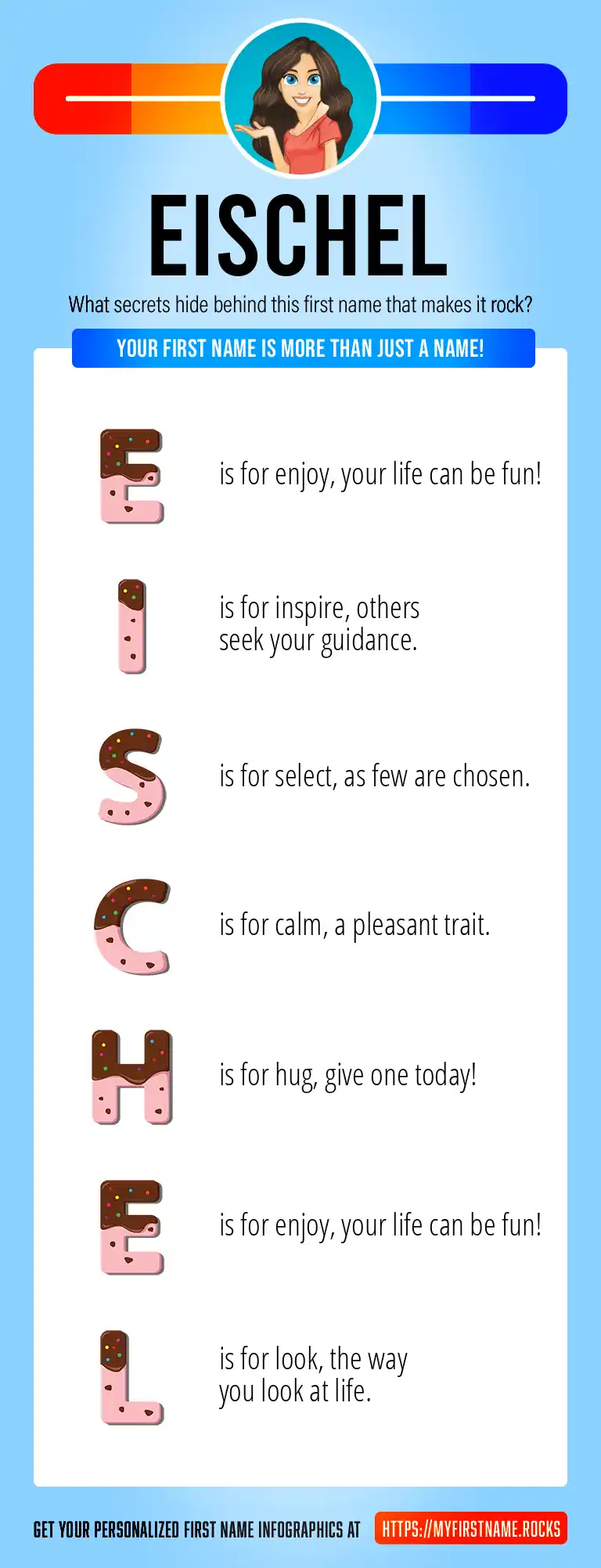 EISCHEL

What secrets hide behind this first name that makes it rock?

YOUR FIRST NAME IS MORE THAN JUST A NAME!

E is for enjoy, your life can be fun!

I is for inspire, others seek your guidance.

S is for select, as few are chosen.

C is for calm, a pleasant trait.

H is for hug, give one today!

E is for enjoy, your life can be fun!

L is for look, the way you look at life.

GET YOUR PERSONALIZED FIRST NAME INFOGRAPHICS AT HTTPS://MYFIRSTNAME.ROCKS