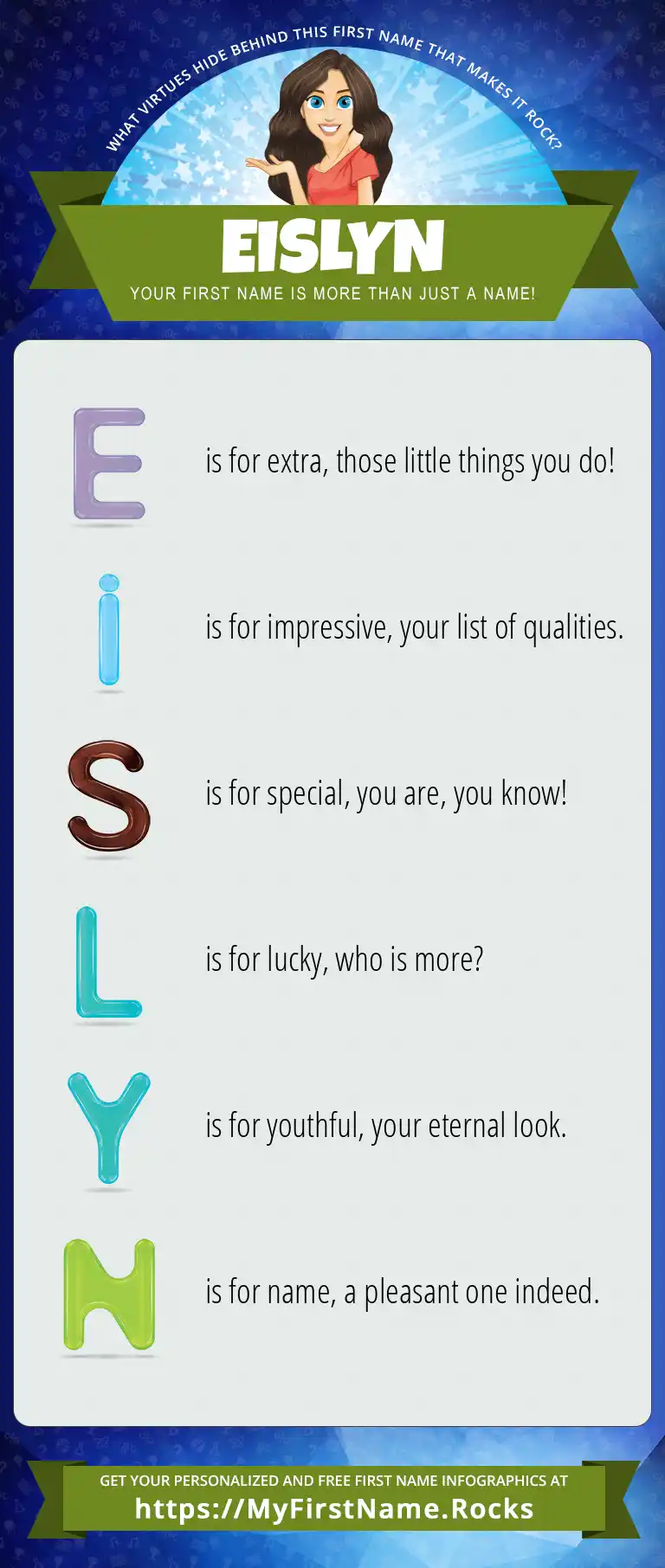 WHAT VIRTUES HIDE BEHIND THIS FIRST NAME THAT MAKES IT ROCK?

EISLYN

YOUR FIRST NAME IS MORE THAN JUST A NAME!

E is for extra, those little things you do!

i is for impressive, your list of qualities.

S is for special, you are, you know!

L is for lucky, who is more?

Y is for youthful, your eternal look.

N is for name, a pleasant one indeed.

GET YOUR PERSONALIZED AND FREE FIRST NAME INFOGRAPHICS AT

https://MyFirstName.Rocks