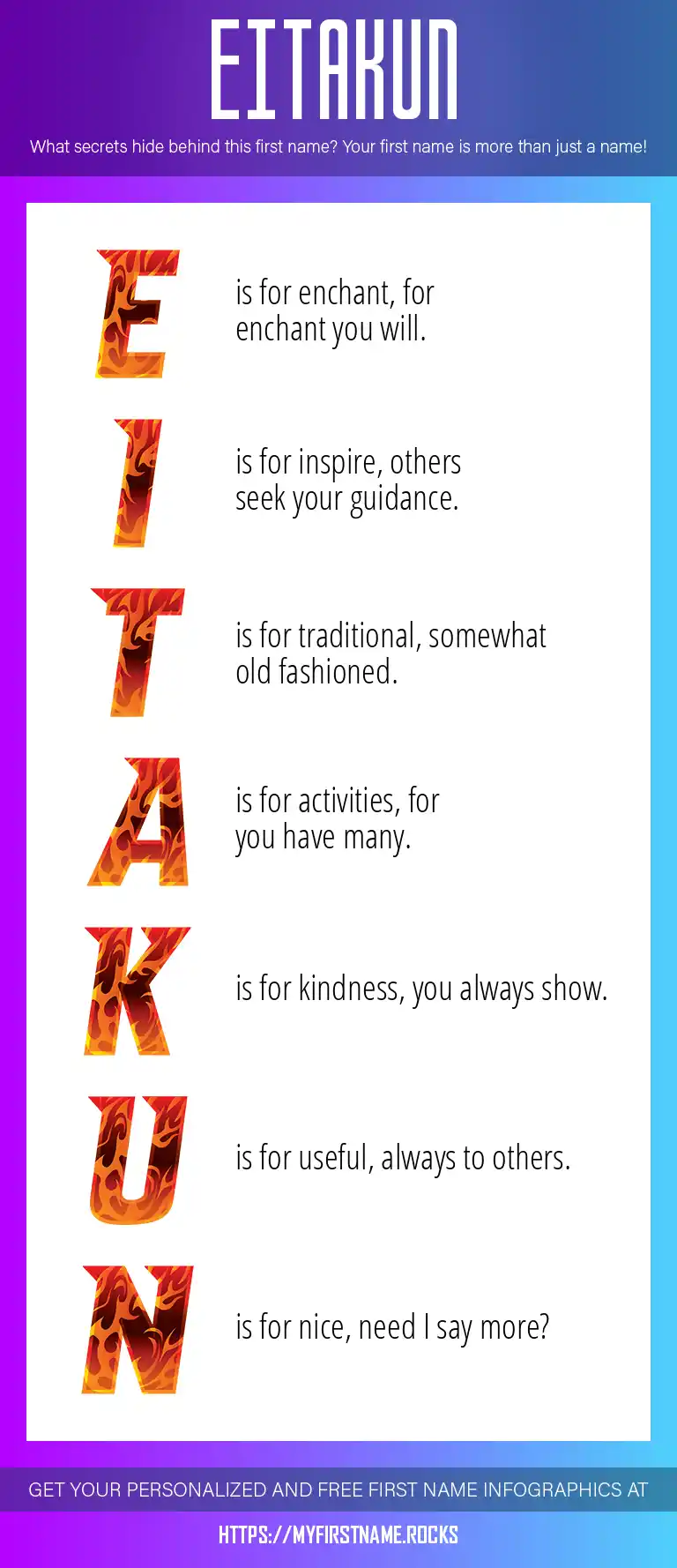 EITAKUN

What secrets hide behind this first name? Your first name is more than just a name!

E is for enchant, for enchant you will.

I is for inspire, others seek your guidance.

T is for traditional, somewhat old fashioned.

A is for activities, for you have many.

K is for kindness, you always show.

U is for useful, always to others.

N is for nice, need I say more?

GET YOUR PERSONALIZED AND FREE FIRST NAME INFOGRAPHICS AT

HTTPS://MYFIRSTNAME.ROCKS