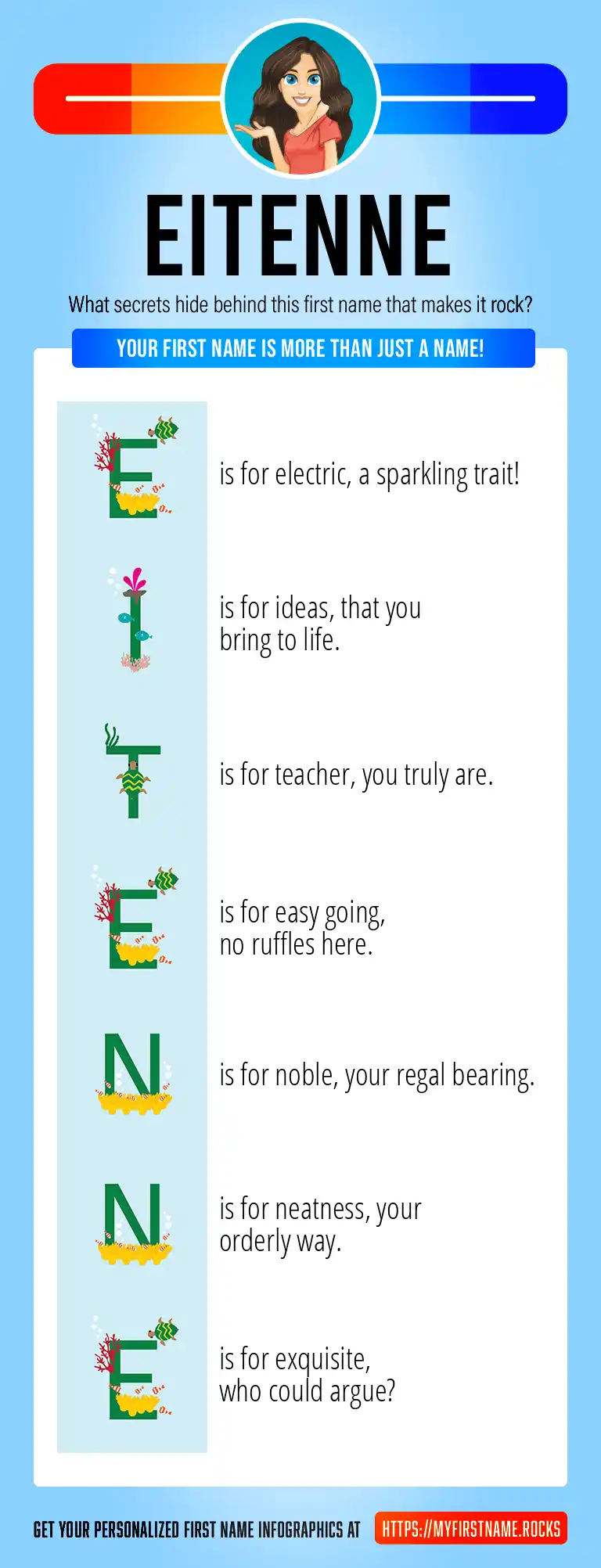 EITENNE

What secrets hide behind this first name that makes it rock?

YOUR FIRST NAME IS MORE THAN JUST A NAME!

E is for electric, a sparkling trait!

I is for ideas, that you bring to life.

T is for teacher, you truly are.

E is for easy going, no ruffles here.

N is for noble, your regal bearing.

N is for neatness, your orderly way.

E is for exquisite, who could argue?

GET YOUR PERSONALIZED FIRST NAME INFOGRAPHICS AT HTTPS://MYFIRSTNAME.ROCKS