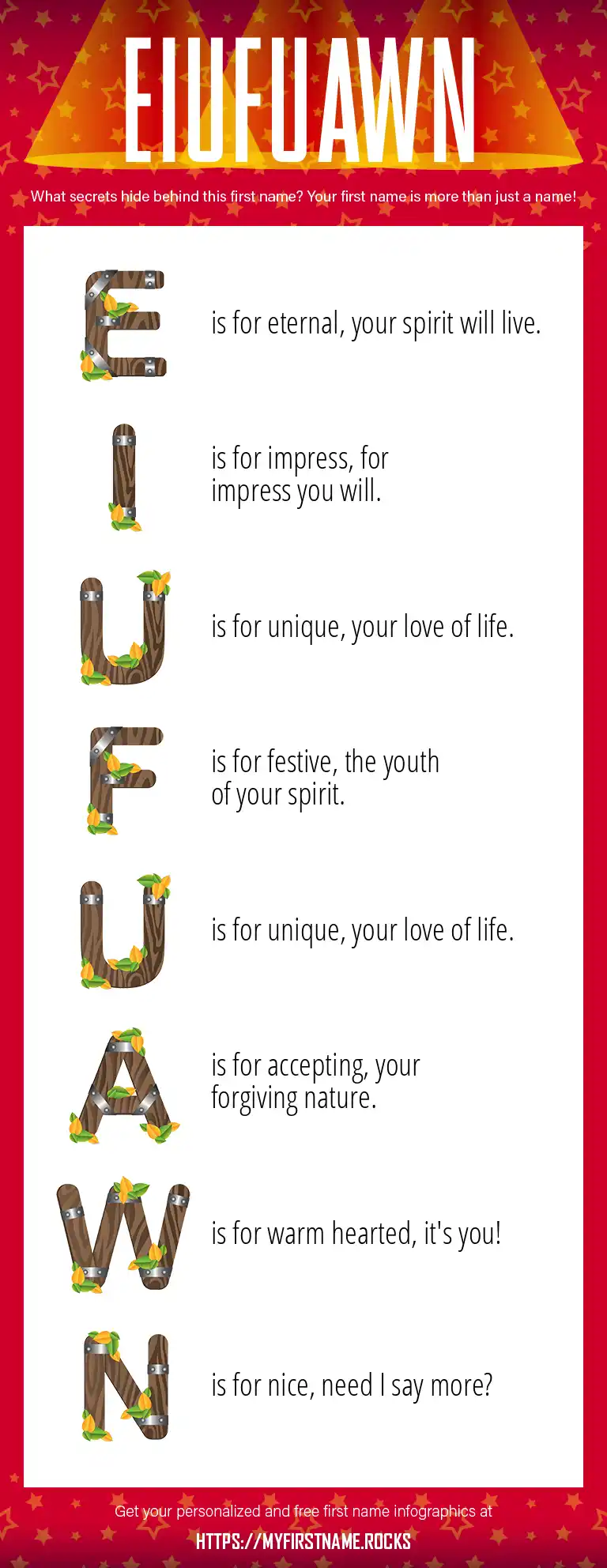 EIUFUAWN

What secrets hide behind this first name? Your first name is more than just a name!

E is for eternal, your spirit will live.

I is for impress, for impress you will.

U is for unique, your love of life.

F is for festive, the youth of your spirit.

U is for unique, your love of life.

A is for accepting, your forgiving nature.

W is for warm hearted, it's you!

N is for nice, need I say more?

Get your personalized and free first name infographics at

HTTPS://MYFIRSTNAME.ROCKS