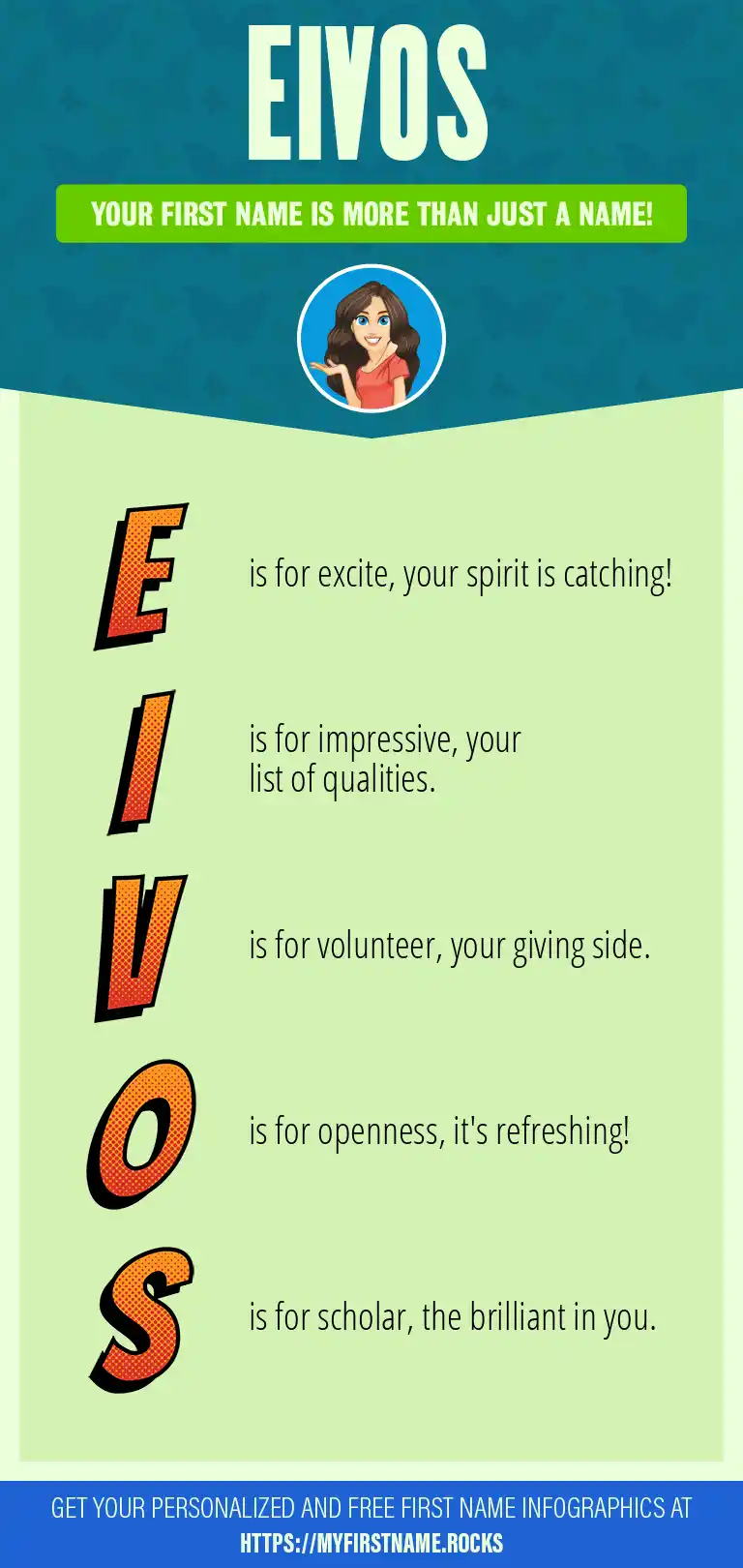 EIVOS

YOUR FIRST NAME IS MORE THAN JUST A NAME!

E is for excite, your spirit is catching!

I is for impressive, your list of qualities.

V is for volunteer, your giving side.

O is for openness, it's refreshing!

S is for scholar, the brilliant in you.

GET YOUR PERSONALIZED AND FREE FIRST NAME INFOGRAPHICS AT HTTPS://MYFIRSTNAME.ROCKS