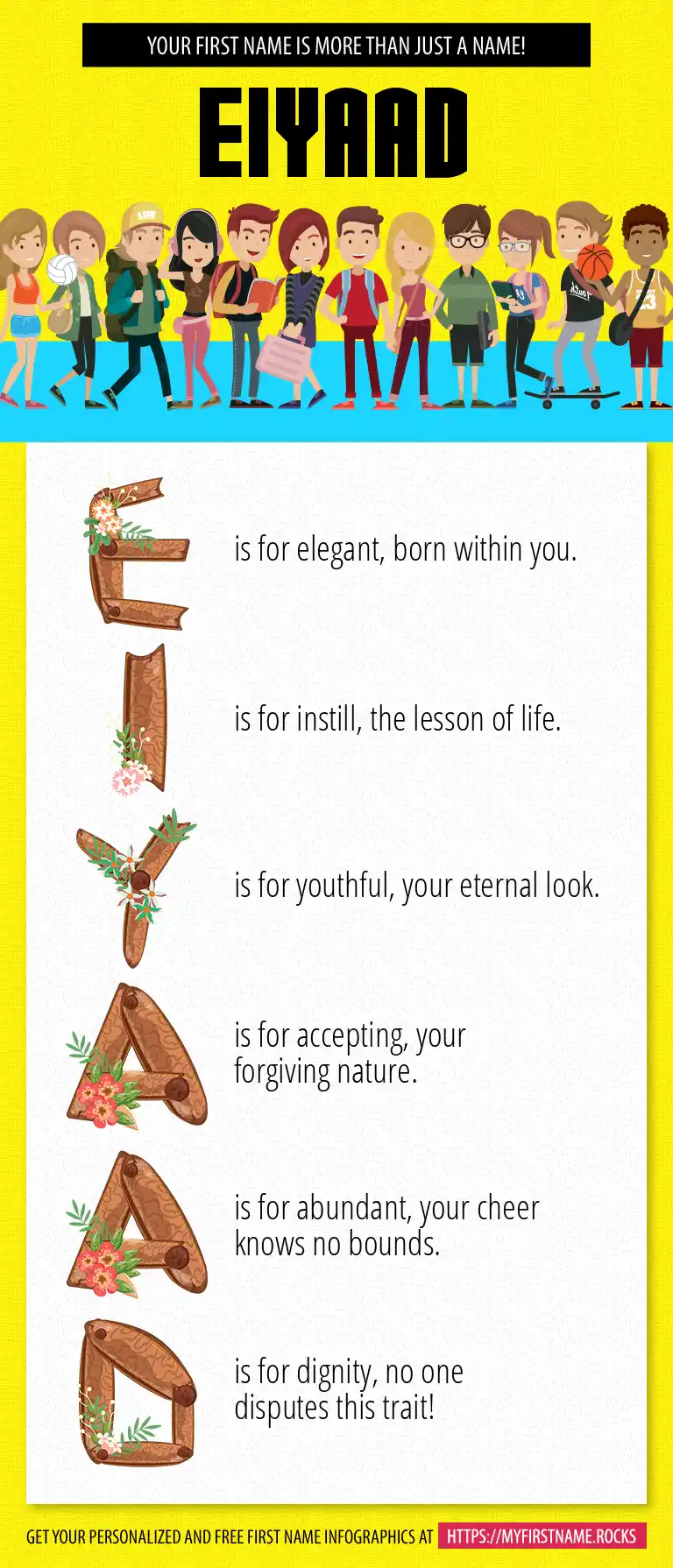 YOUR FIRST NAME IS MORE THAN JUST A NAME!

EIYAAD

E is for elegant, born within you.

I is for instill, the lesson of life.

Y is for youthful, your eternal look.

A is for accepting, your forgiving nature.

A is for abundant, your cheer knows no bounds.

D is for dignity, no one disputes this trait!

GET YOUR PERSONALIZED AND FREE FIRST NAME INFOGRAPHICS AT HTTPS://MYFIRSTNAME.ROCKS