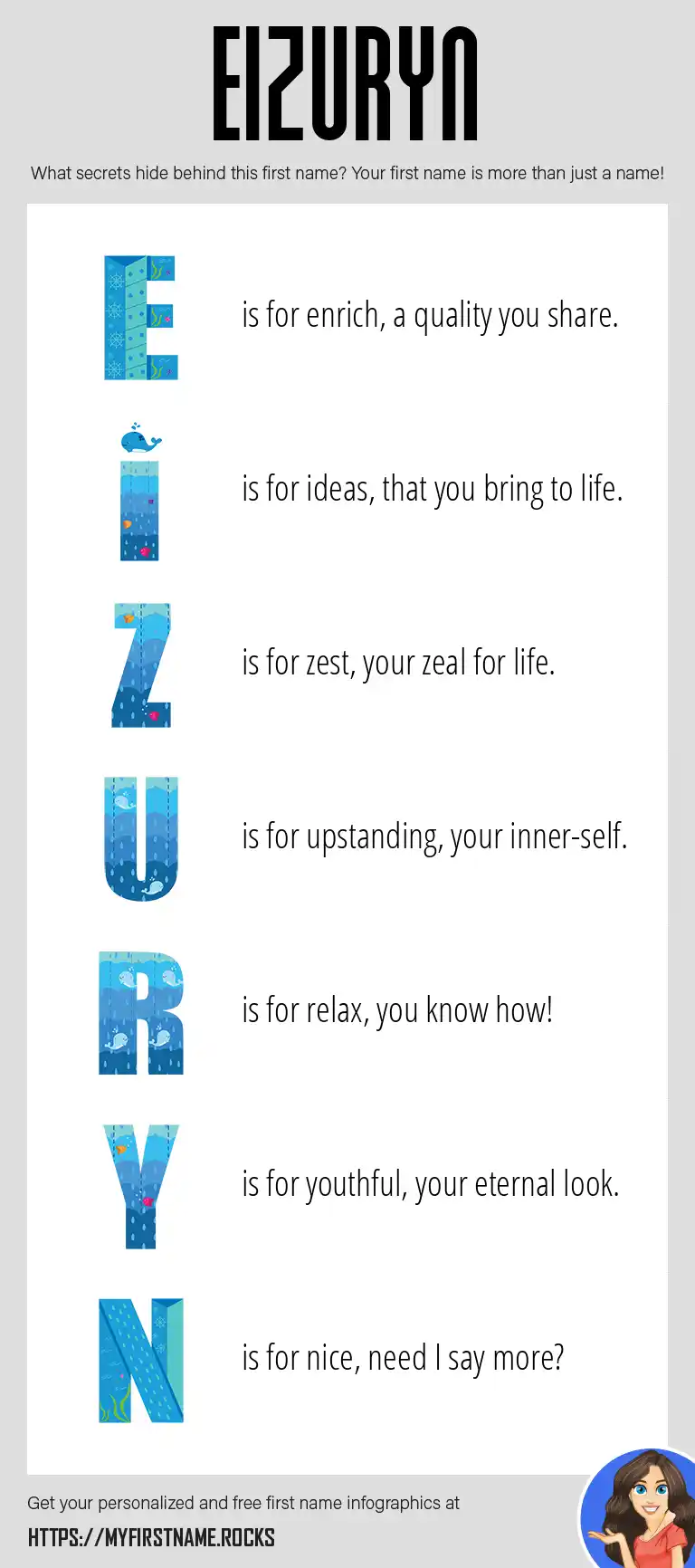 EIZURYN

What secrets hide behind this first name? Your first name is more than just a name!

E is for enrich, a quality you share.

I is for ideas, that you bring to life.

Z is for zest, your zeal for life.

U is for upstanding, your inner-self.

R is for relax, you know how!

Y is for youthful, your eternal look.

N is for nice, need I say more?

Get your personalized and free first name infographics at

HTTPS://MYFIRSTNAME.ROCKS