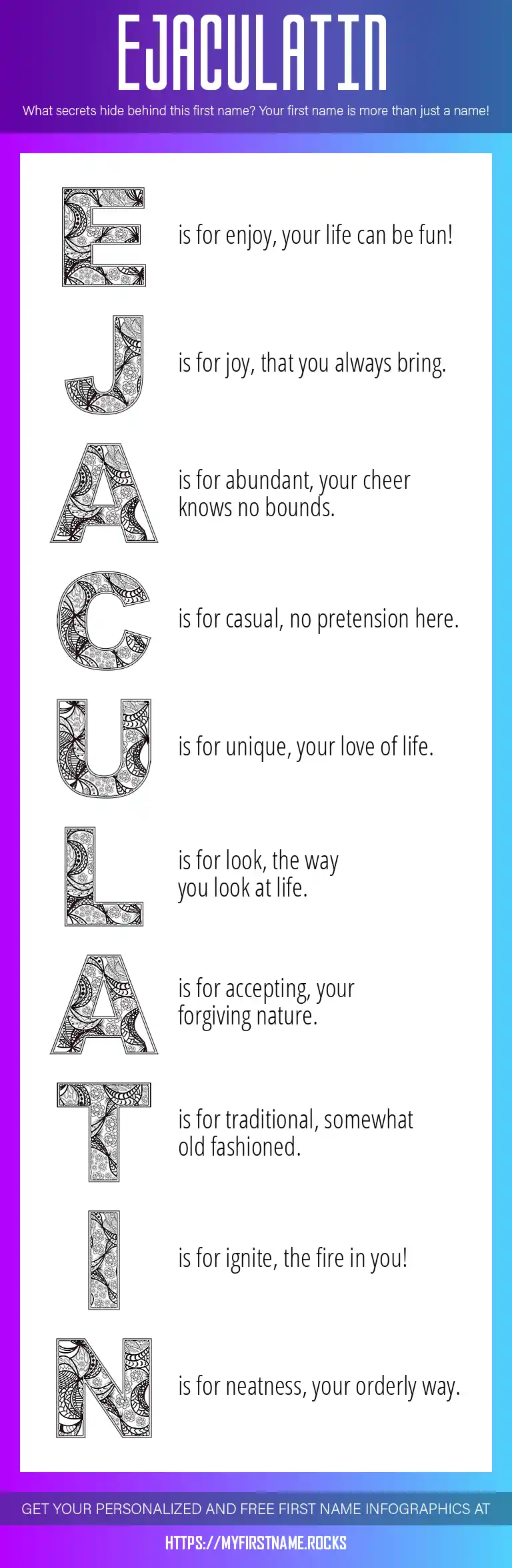 EJACULATIN

What secrets hide behind this first name? Your first name is more than just a name!

E is for enjoy, your life can be fun!

J is for joy, that you always bring.

A is for abundant, your cheer knows no bounds.

C is for casual, no pretension here.

U is for unique, your love of life.

L is for look, the way you look at life.

A is for accepting, your forgiving nature.

T is for traditional, somewhat old fashioned.

I is for ignite, the fire in you!

N is for neatness, your orderly way.

GET YOUR PERSONALIZED AND FREE FIRST NAME INFOGRAPHICS AT

HTTPS://MYFIRSTNAME.ROCKS