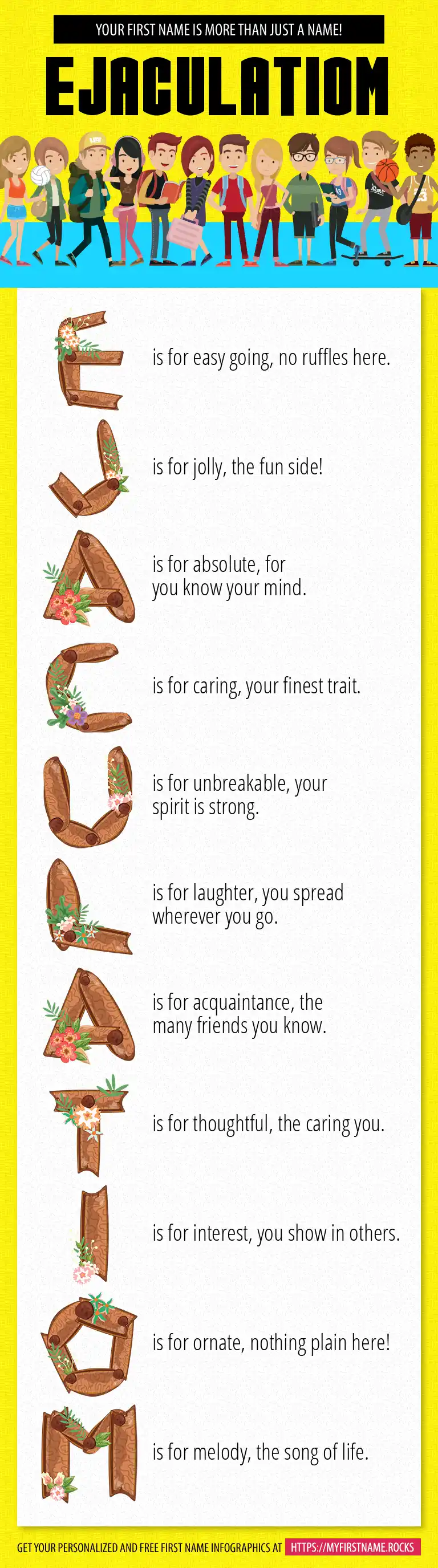 YOUR FIRST NAME IS MORE THAN JUST A NAME!

EJACULATIOM

E is for easy going, no ruffles here.

J is for jolly, the fun side!

A is for absolute, for you know your mind.

C is for caring, your finest trait.

U is for unbreakable, your spirit is strong.

L is for laughter, you spread wherever you go.

A is for acquaintance, the many friends you know.

T is for thoughtful, the caring you.

I is for interest, you show in others.

O is for ornate, nothing plain here!

M is for melody, the song of life.

GET YOUR PERSONALIZED AND FREE FIRST NAME INFOGRAPHICS AT HTTPS://MYFIRSTNAME.ROCKS