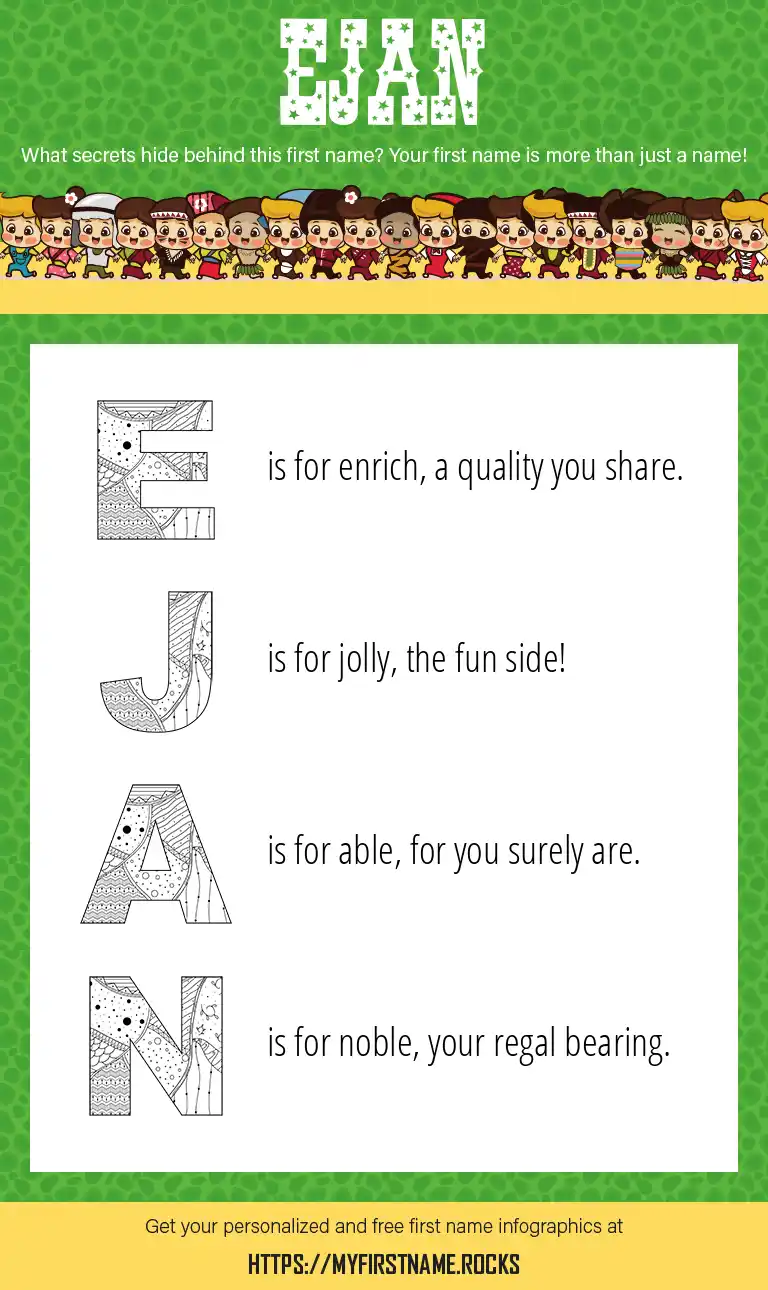 EJAN

What secrets hide behind this first name? Your first name is more than just a name!

E is for enrich, a quality you share.

J is for jolly, the fun side!

A is for able, for you surely are.

N is for noble, your regal bearing.

Get your personalized and free first name infographics at

HTTPS://MYFIRSTNAME.ROCKS