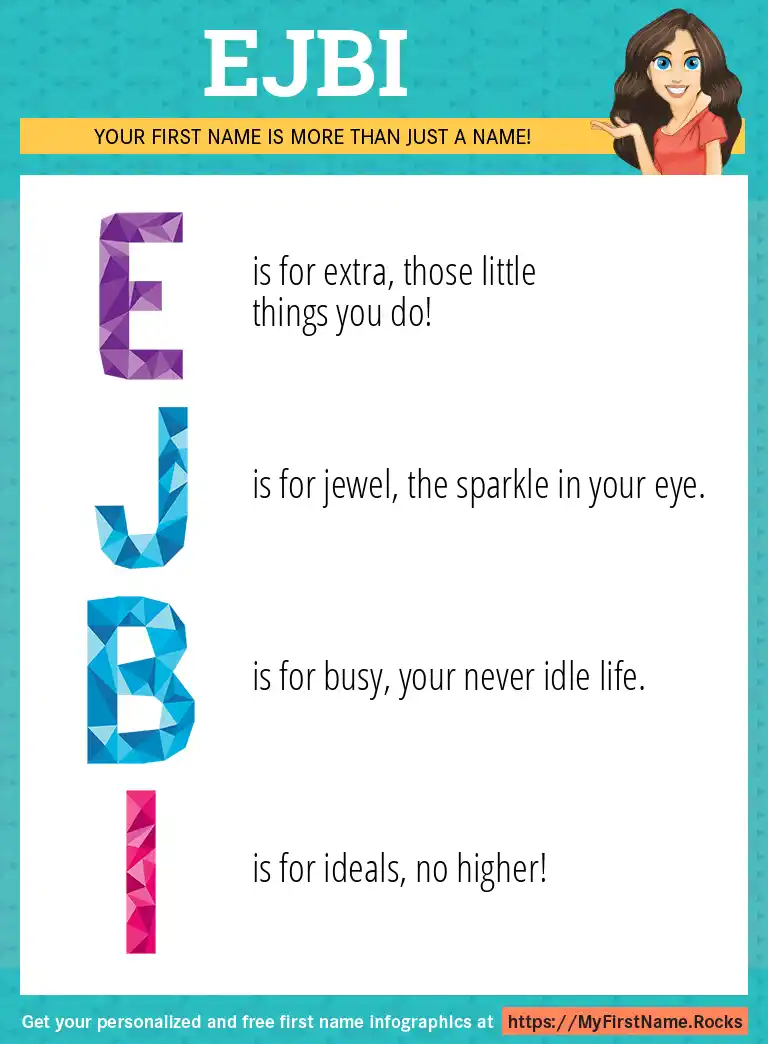 EJBI

YOUR FIRST NAME IS MORE THAN JUST A NAME!

E is for extra, those little things you do!

J is for jewel, the sparkle in your eye.

B is for busy, your never idle life.

I is for ideals, no higher!

Get your personalized and free first name infographics at https://MyFirstName.Rocks