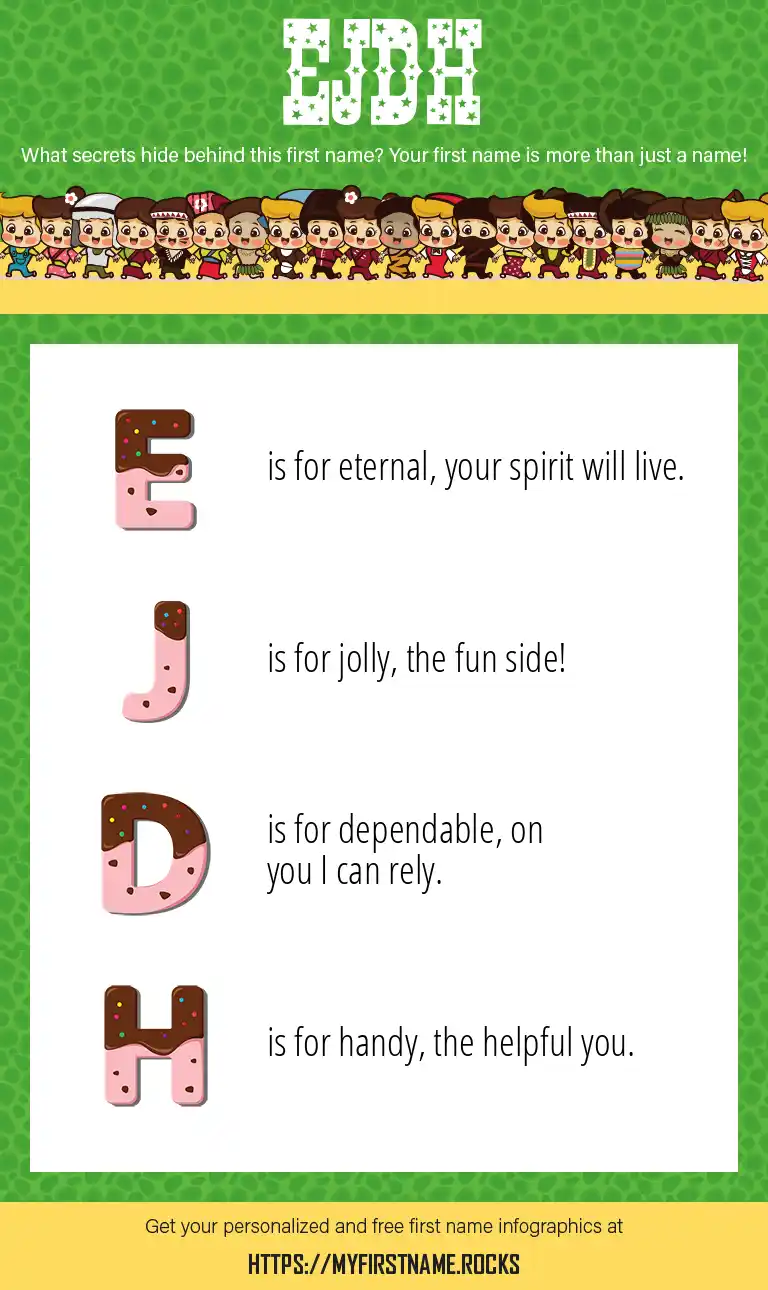 EJDH

What secrets hide behind this first name? Your first name is more than just a name!

E is for eternal, your spirit will live.

J is for jolly, the fun side!

D is for dependable, on you I can rely.

H is for handy, the helpful you.

Get your personalized and free first name infographics at

HTTPS://MYFIRSTNAME.ROCKS