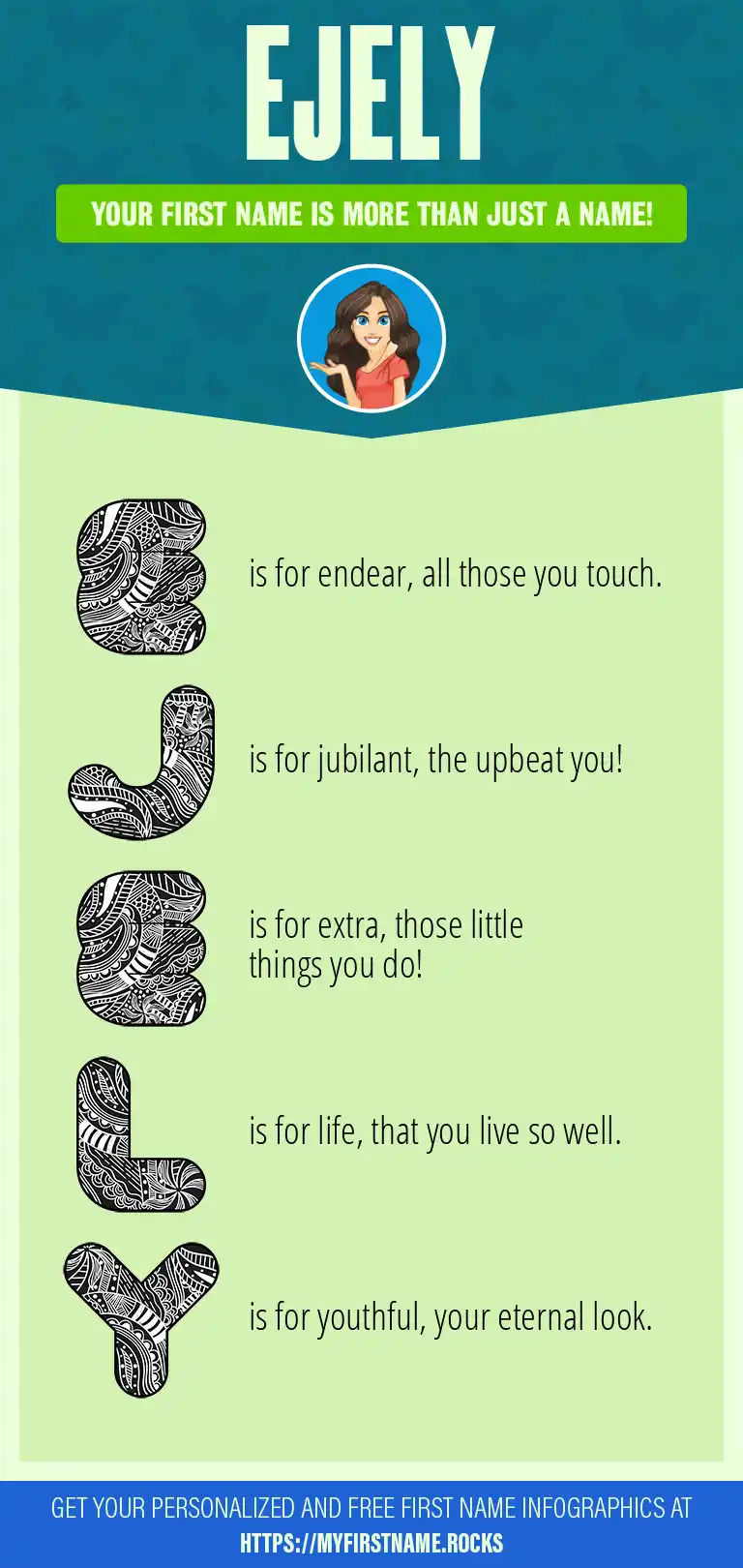 EJELY

YOUR FIRST NAME IS MORE THAN JUST A NAME!

E is for endear, all those you touch.

J is for jubilant, the upbeat you!

E is for extra, those little things you do!

L is for life, that you live so well.

Y is for youthful, your eternal look.

GET YOUR PERSONALIZED AND FREE FIRST NAME INFOGRAPHICS AT HTTPS://MYFIRSTNAME.ROCKS