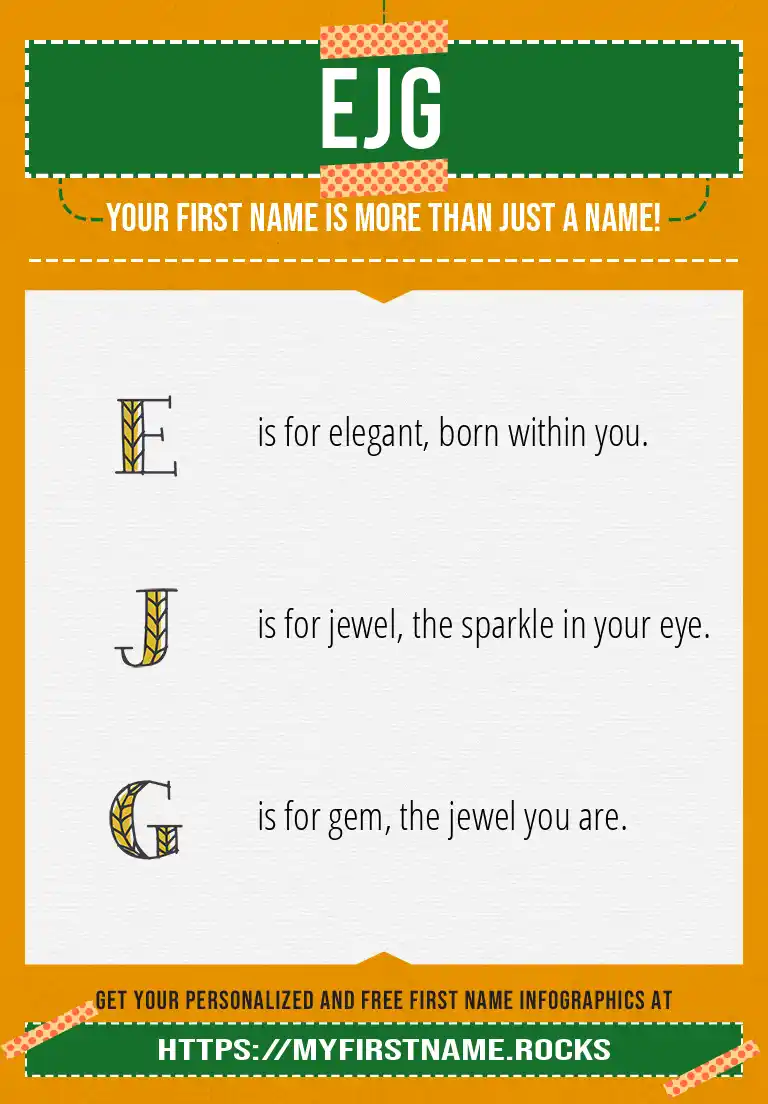 EJG

YOUR FIRST NAME IS MORE THAN JUST A NAME!

E is for elegant, born within you.

J is for jewel, the sparkle in your eye.

G is for gem, the jewel you are.

GET YOUR PERSONALIZED AND FREE FIRST NAME INFOGRAPHICS AT

HTTPS://MYFIRSTNAME.ROCKS