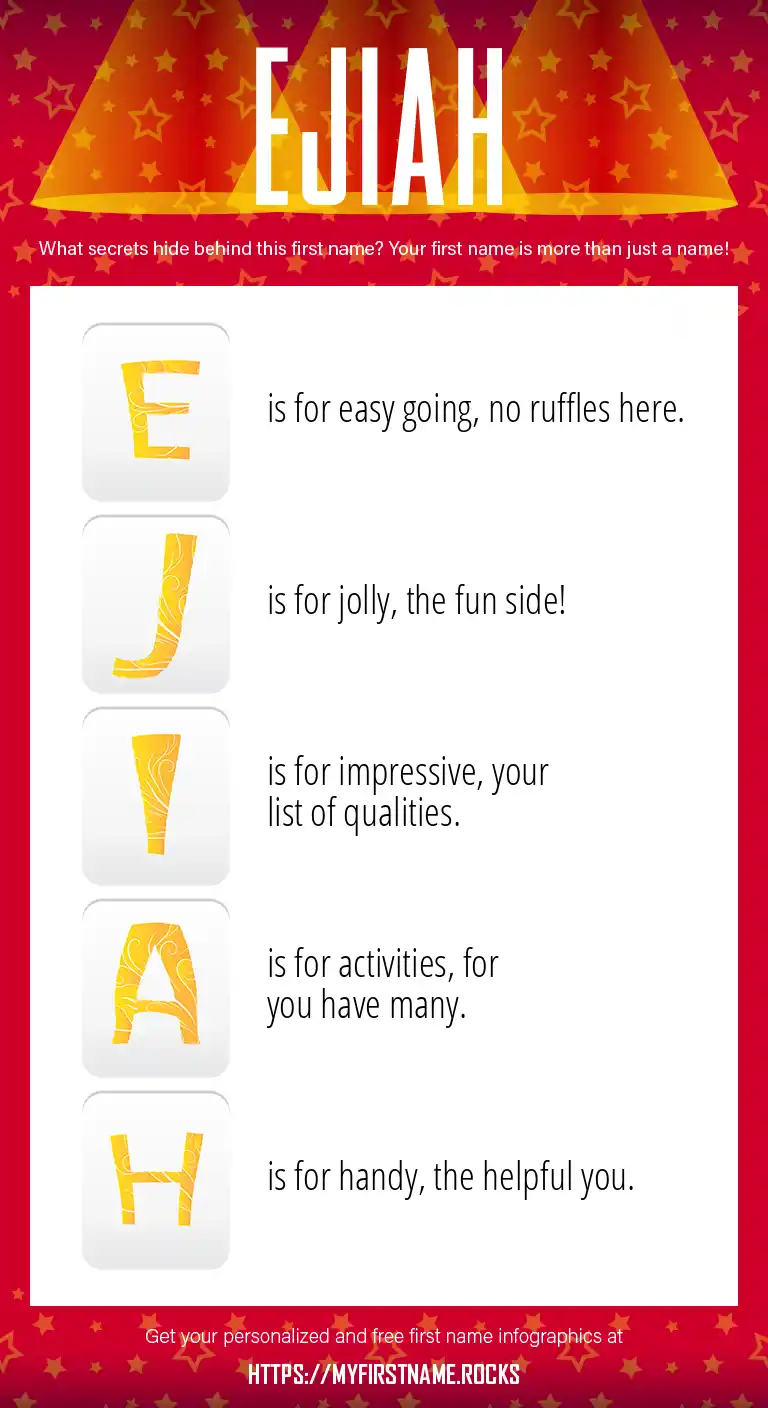 EJIAH

What secrets hide behind this first name? Your first name is more than just a name!

E is for easy going, no ruffles here.

J is for jolly, the fun side!

I is for impressive, your list of qualities.

A is for activities, for you have many.

H is for handy, the helpful you.

Get your personalized and free first name infographics at

HTTPS://MYFIRSTNAME.ROCKS