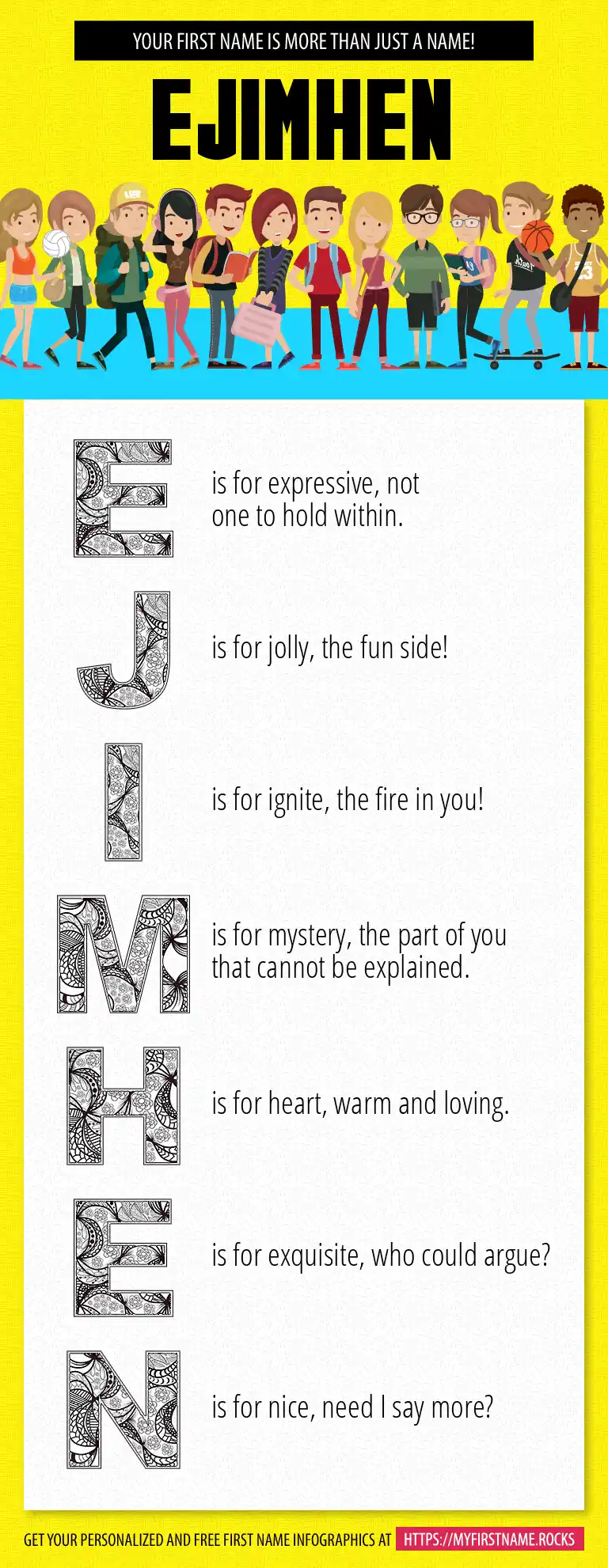 YOUR FIRST NAME IS MORE THAN JUST A NAME!

EJIMHEN

E is for expressive, not one to hold within.

J is for jolly, the fun side!

I is for ignite, the fire in you!

M is for mystery, the part of you that cannot be explained.

H is for heart, warm and loving.

E is for exquisite, who could argue?

N is for nice, need I say more?

GET YOUR PERSONALIZED AND FREE FIRST NAME INFOGRAPHICS AT HTTPS://MYFIRSTNAME.ROCKS