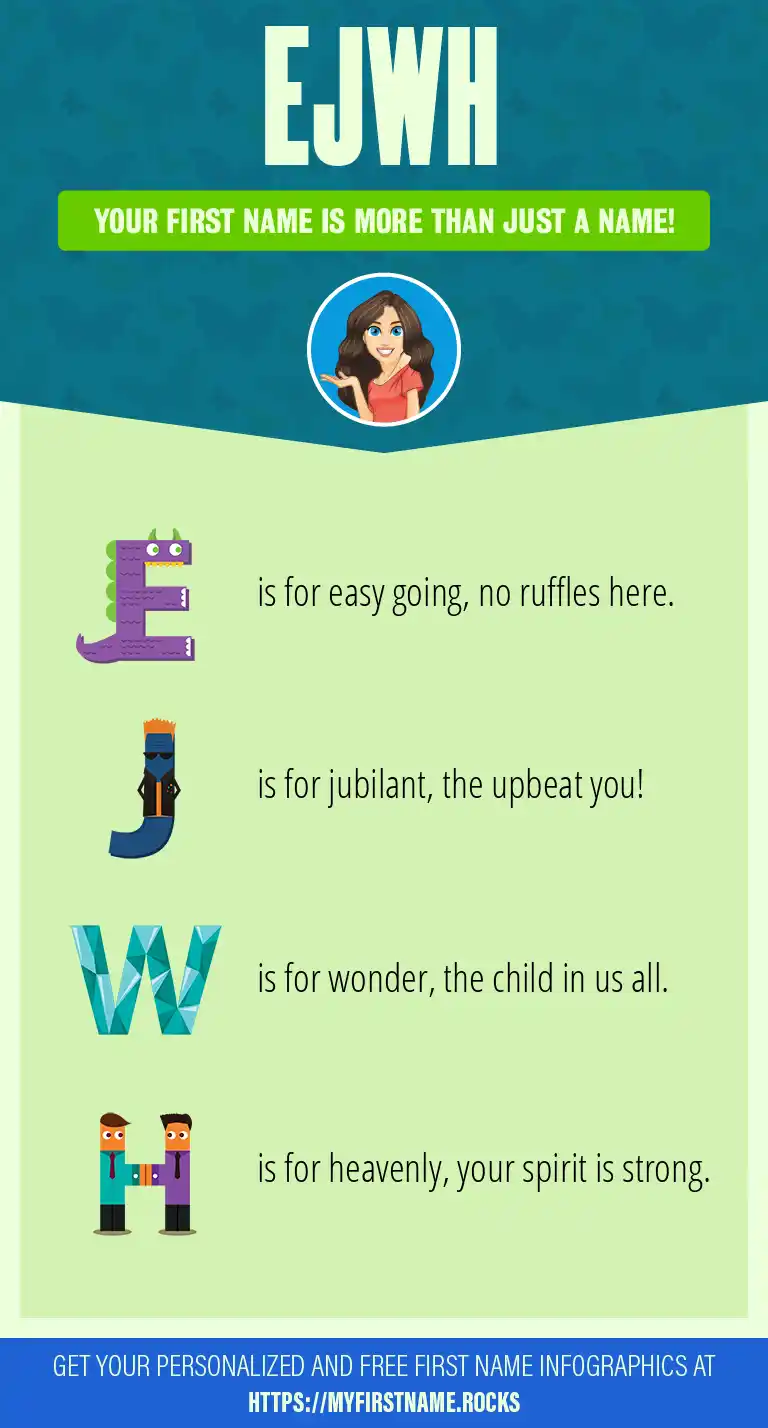 EJWH

YOUR FIRST NAME IS MORE THAN JUST A NAME!

E is for easy going, no ruffles here.

J is for jubilant, the upbeat you!

W is for wonder, the child in us all.

H is for heavenly, your spirit is strong.

GET YOUR PERSONALIZED AND FREE FIRST NAME INFOGRAPHICS AT HTTPS://MYFIRSTNAME.ROCKS