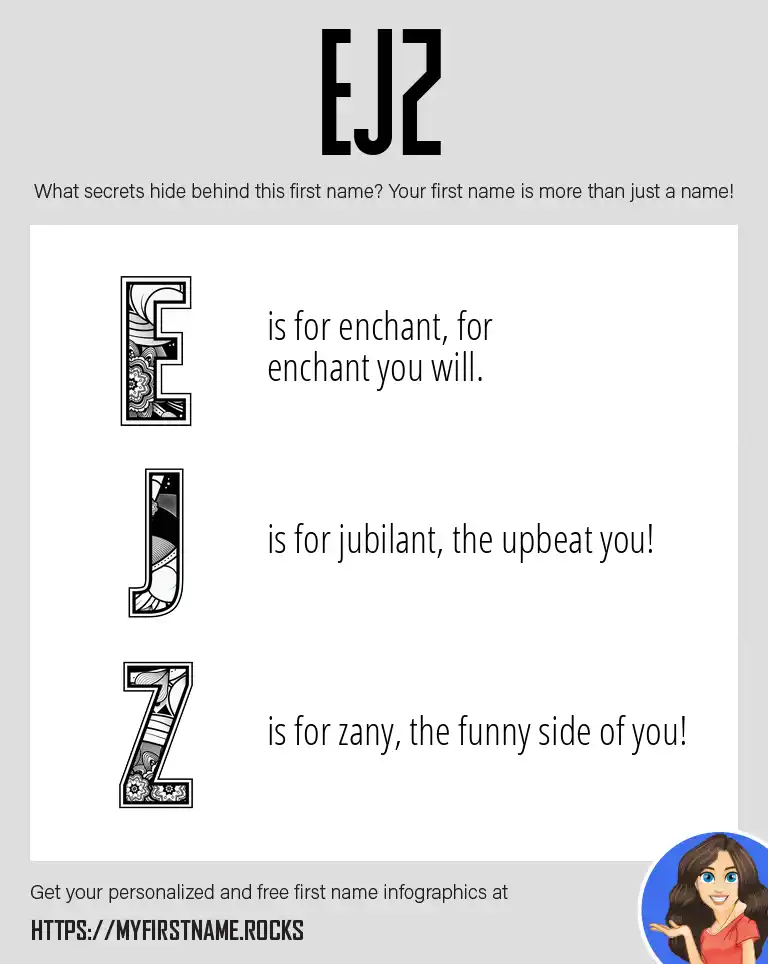 EJZ

What secrets hide behind this first name? Your first name is more than just a name!

E is for enchant, for enchant you will.

J is for jubilant, the upbeat you!

Z is for zany, the funny side of you!

Get your personalized and free first name infographics at

HTTPS://MYFIRSTNAME.ROCKS