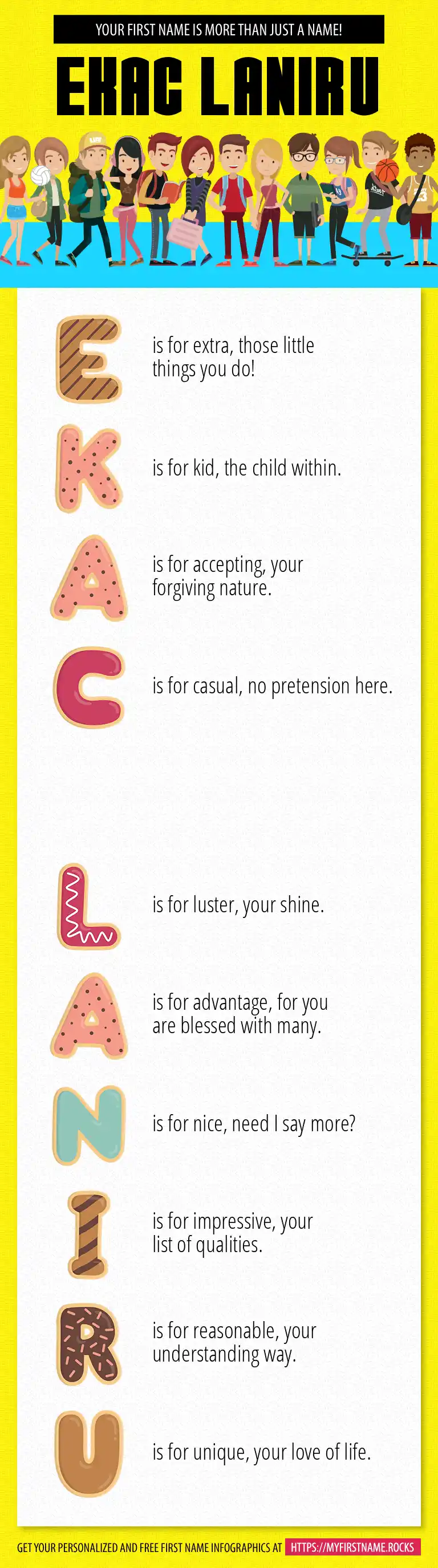 YOUR FIRST NAME IS MORE THAN JUST A NAME!

EKAC LANIRU

E is for extra, those little things you do!

K is for kid, the child within.

A is for accepting, your forgiving nature.

C is for casual, no pretension here.

L is for luster, your shine.

A is for advantage, for you are blessed with many.

N is for nice, need I say more?

I is for impressive, your list of qualities.

R is for reasonable, your understanding way.

U is for unique, your love of life.

GET YOUR PERSONALIZED AND FREE FIRST NAME INFOGRAPHICS AT HTTPS://MYFIRSTNAME.ROCKS