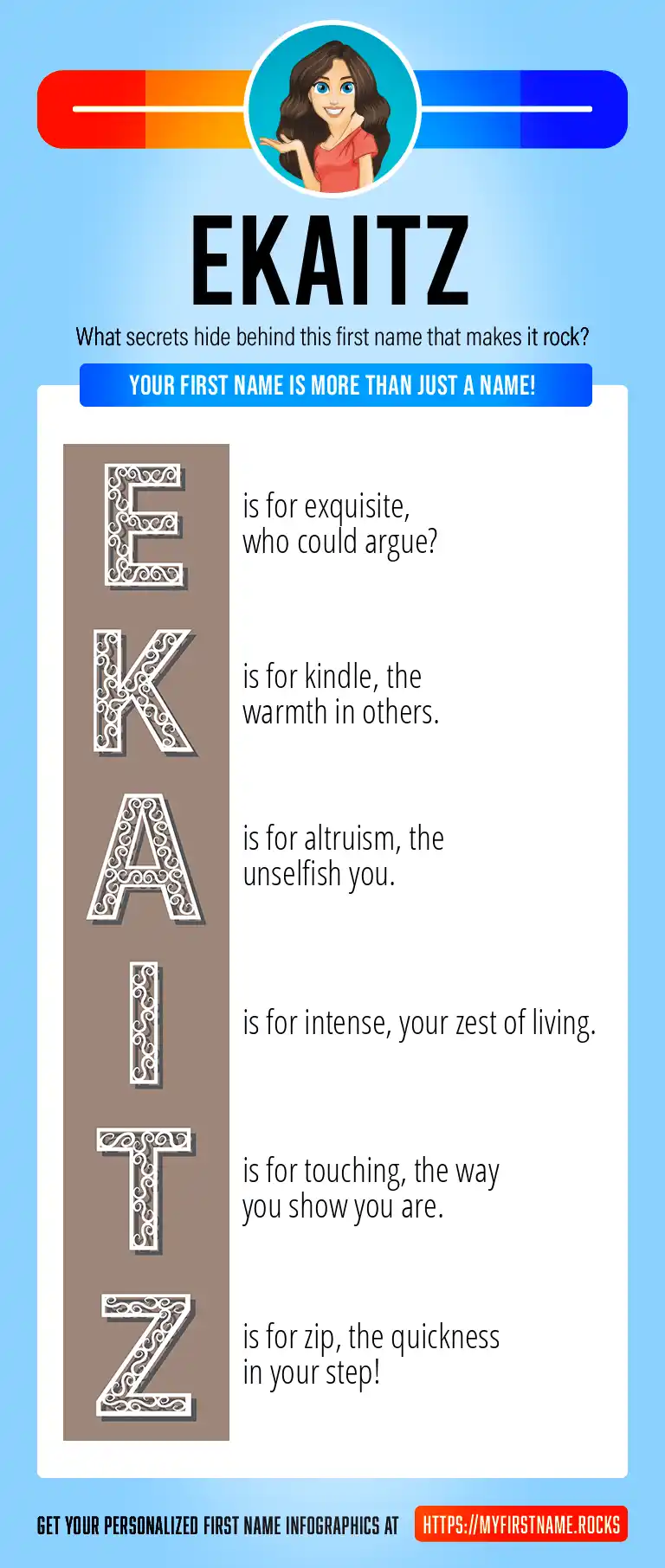 EKAITZ

What secrets hide behind this first name that makes it rock?

YOUR FIRST NAME IS MORE THAN JUST A NAME!

E is for exquisite, who could argue?

K is for kindle, the warmth in others.

A is for altruism, the unselfish you.

I is for intense, your zest of living.

T is for touching, the way you show you are.

Z is for zip, the quickness in your step!

GET YOUR PERSONALIZED FIRST NAME INFOGRAPHICS AT HTTPS://MYFIRSTNAME.ROCKS