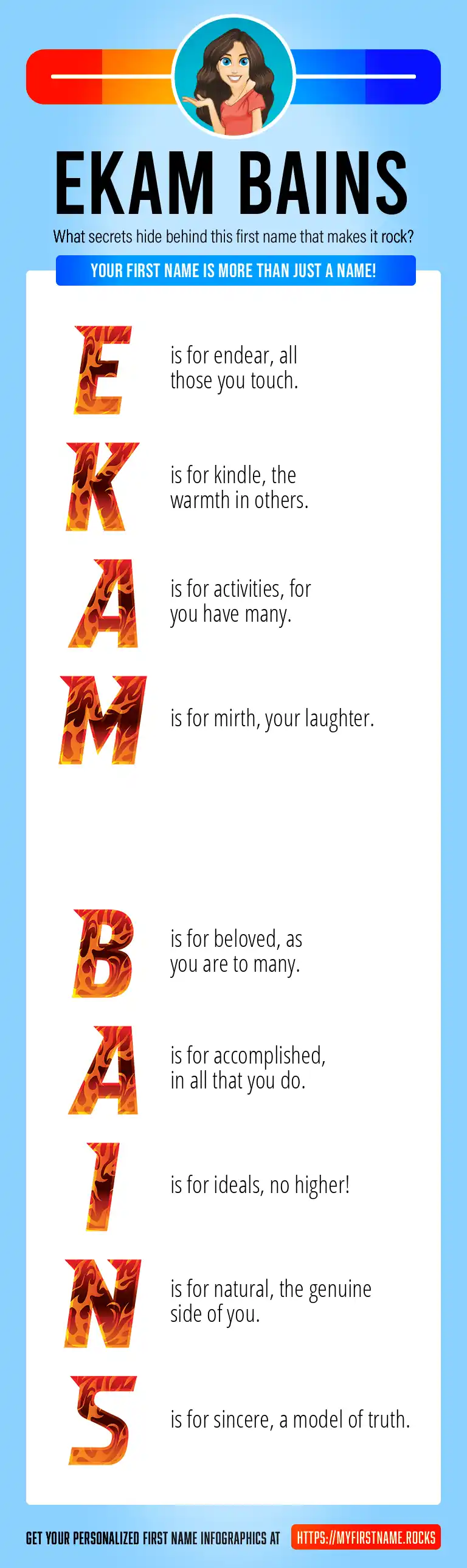 EKAM BAINS

What secrets hide behind this first name that makes it rock?

YOUR FIRST NAME IS MORE THAN JUST A NAME!

E is for endear, all those you touch.

K is for kindle, the warmth in others.

A is for activities, for you have many.

M is for mirth, your laughter.

B is for beloved, as you are to many.

A is for accomplished, in all that you do.

I is for ideals, no higher!

N is for natural, the genuine side of you.

S is for sincere, a model of truth.

GET YOUR PERSONALIZED FIRST NAME INFOGRAPHICS AT HTTPS://MYFIRSTNAME.ROCKS