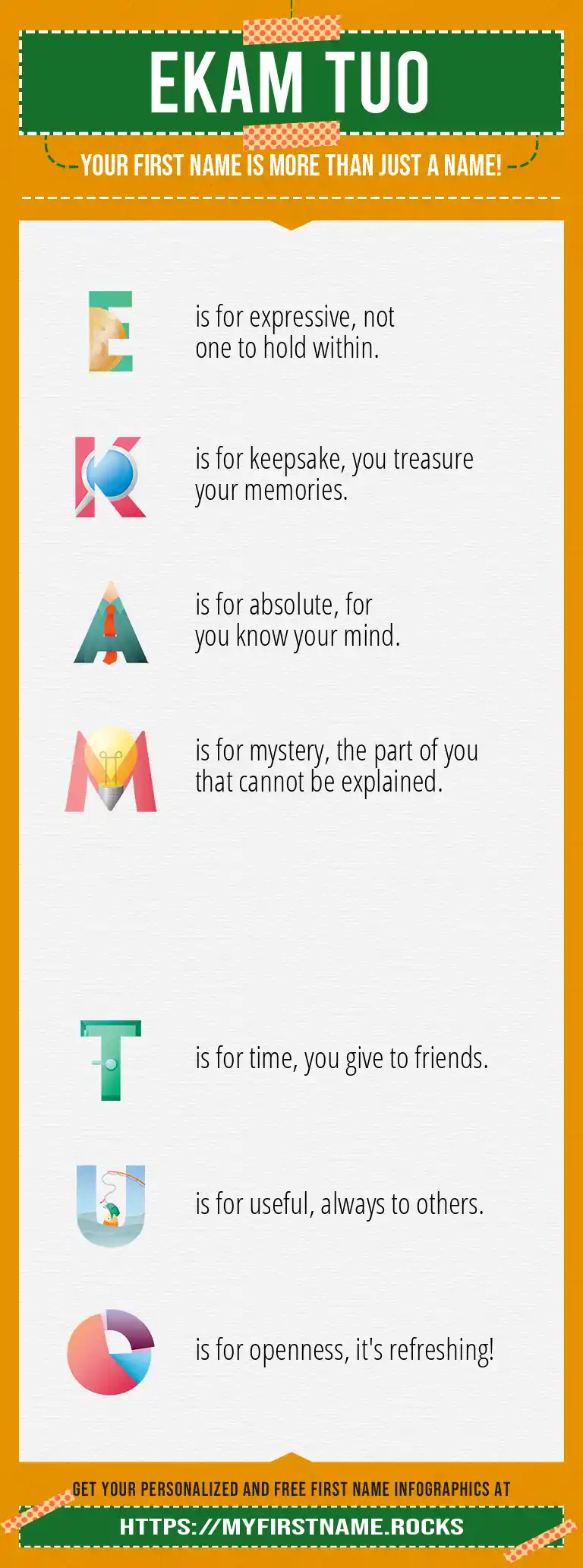 EKAM TUO

YOUR FIRST NAME IS MORE THAN JUST A NAME!

E is for expressive, not one to hold within.

K is for keepsake, you treasure your memories.

A is for absolute, for you know your mind.

M is for mystery, the part of you that cannot be explained.

T is for time, you give to friends.

U is for useful, always to others.

O is for openness, it's refreshing!

GET YOUR PERSONALIZED AND FREE FIRST NAME INFOGRAPHICS AT

HTTPS://MYFIRSTNAME.ROCKS