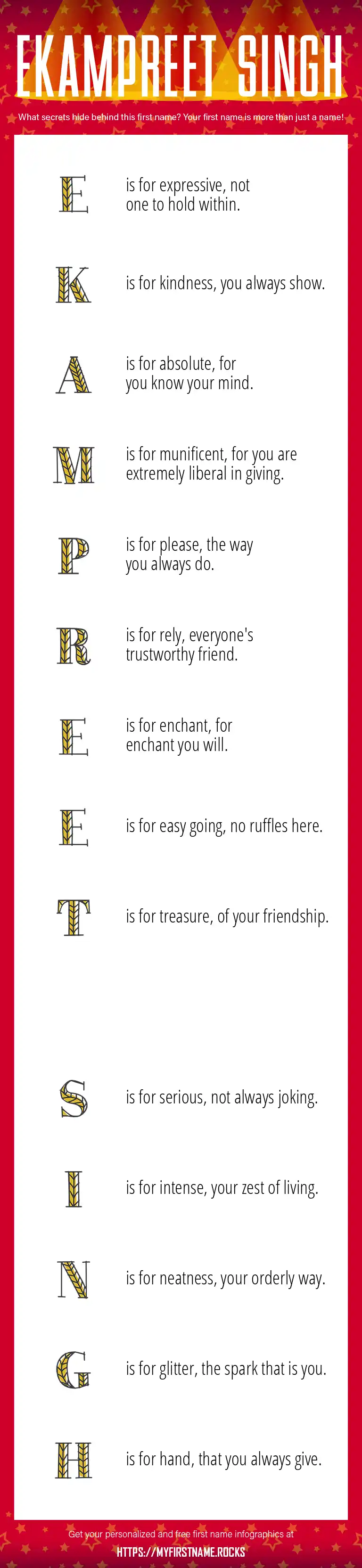 EKAMPREET SINGH

What secrets hide behind this first name? Your first name is more than just a name!

E is for expressive, not one to hold within.

K is for kindness, you always show.

A is for absolute, for you know your mind.

M is for munificent, for you are extremely liberal in giving.

P is for please, the way you always do.

R is for rely, everyone's trustworthy friend.

E is for enchant, for enchant you will.

E is for easy going, no ruffles here.

T is for treasure, of your friendship.

S is for serious, not always joking.

I is for intense, your zest of living.

N is for neatness, your orderly way.

G is for glitter, the spark that is you.

H is for hand, that you always give.

Get your personalized and free first name infographics at
HTTPS://MYFIRSTNAME.ROCKS