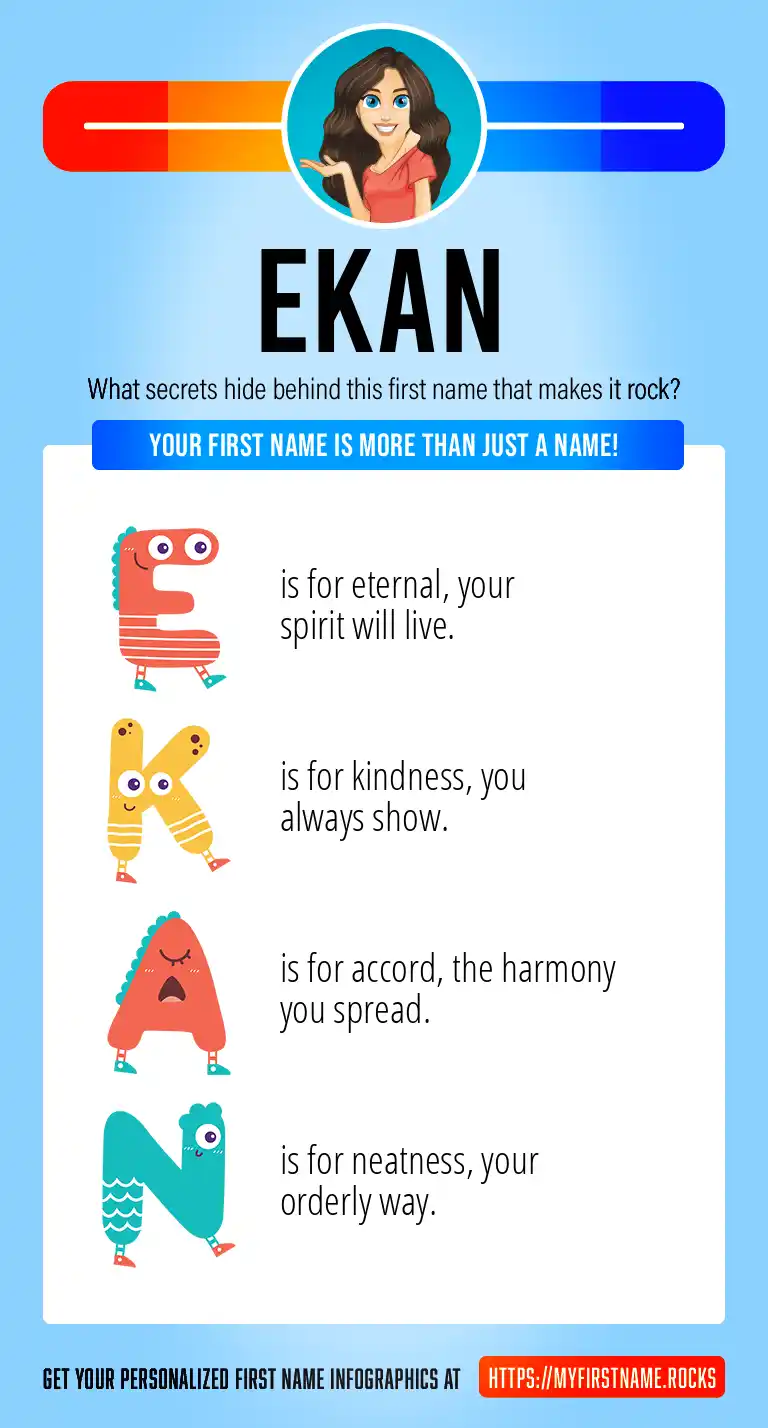 EKAN

What secrets hide behind this first name that makes it rock?

YOUR FIRST NAME IS MORE THAN JUST A NAME!

E is for eternal, your spirit will live.

K is for kindness, you always show.

A is for accord, the harmony you spread.

N is for neatness, your orderly way.

GET YOUR PERSONALIZED FIRST NAME INFOGRAPHICS AT HTTPS://MYFIRSTNAME.ROCKS