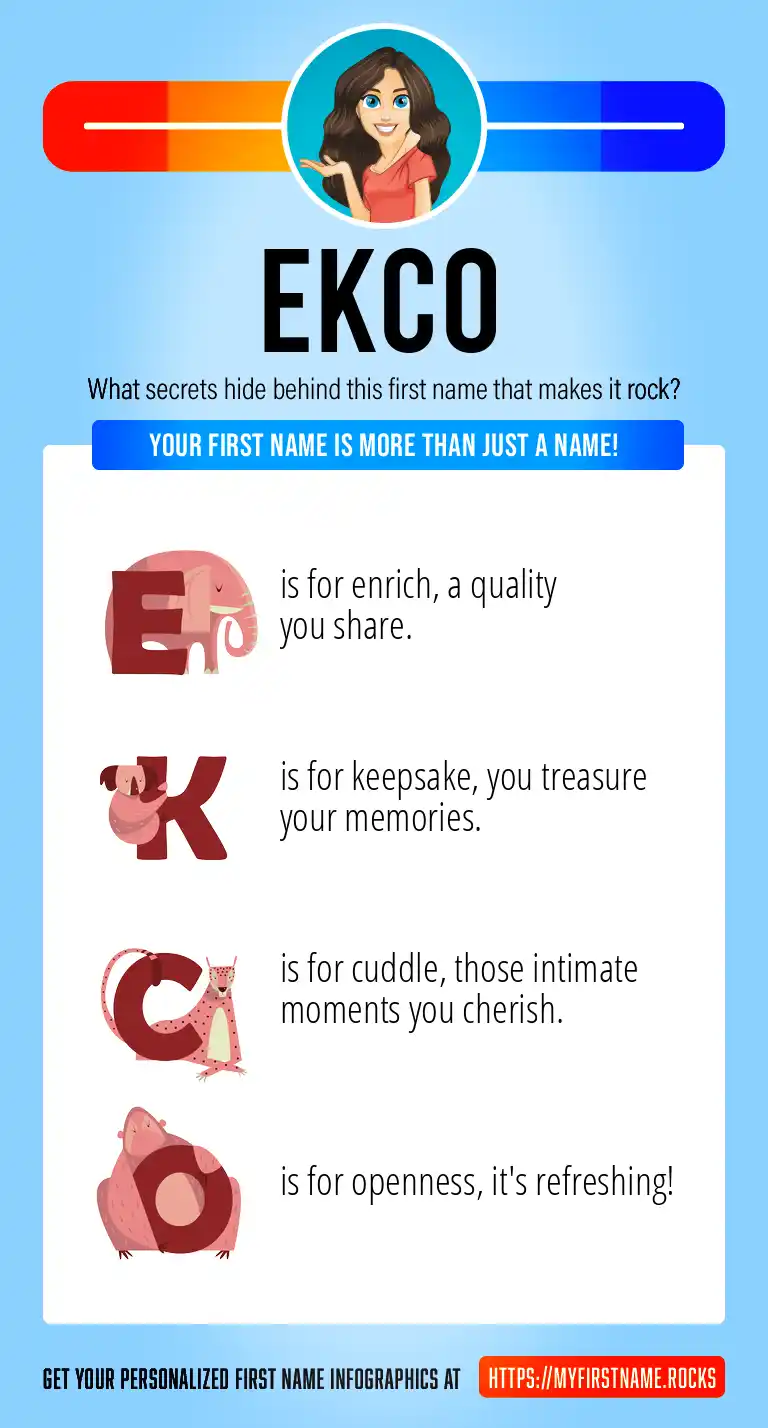 EKCO

What secrets hide behind this first name that makes it rock?

YOUR FIRST NAME IS MORE THAN JUST A NAME!

E is for enrich, a quality you share.

K is for keepsake, you treasure your memories.

C is for cuddle, those intimate moments you cherish.

O is for openness, it's refreshing!

GET YOUR PERSONALIZED FIRST NAME INFOGRAPHICS AT HTTPS://MYFIRSTNAME.ROCKS